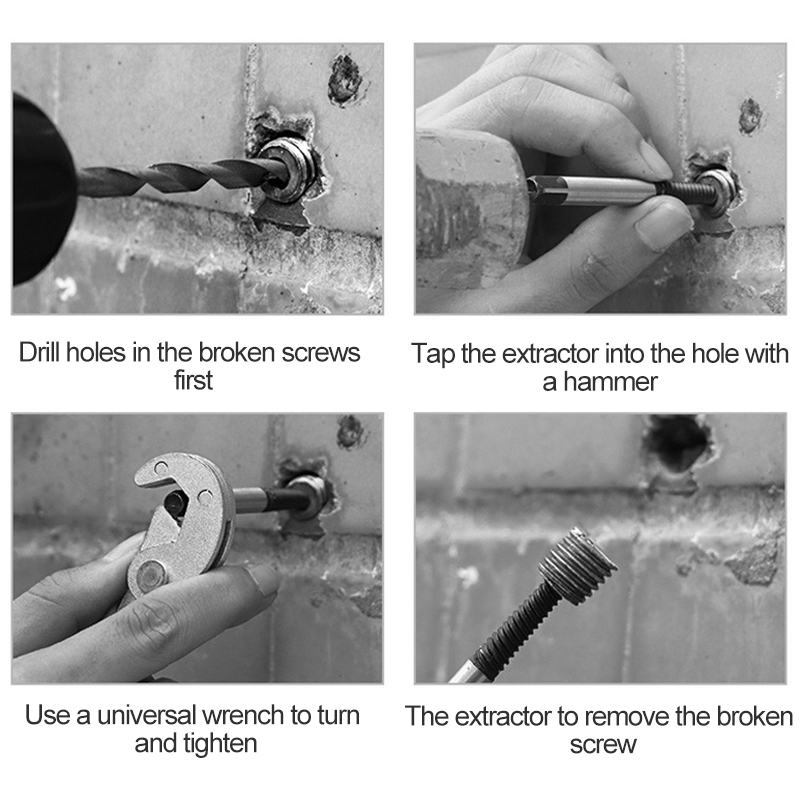 Drill holes in the broken screws first

Tap the extractor into the hole with a hammer

Use a universal wrench to turn and tighten

The extractor to remove the broken screw