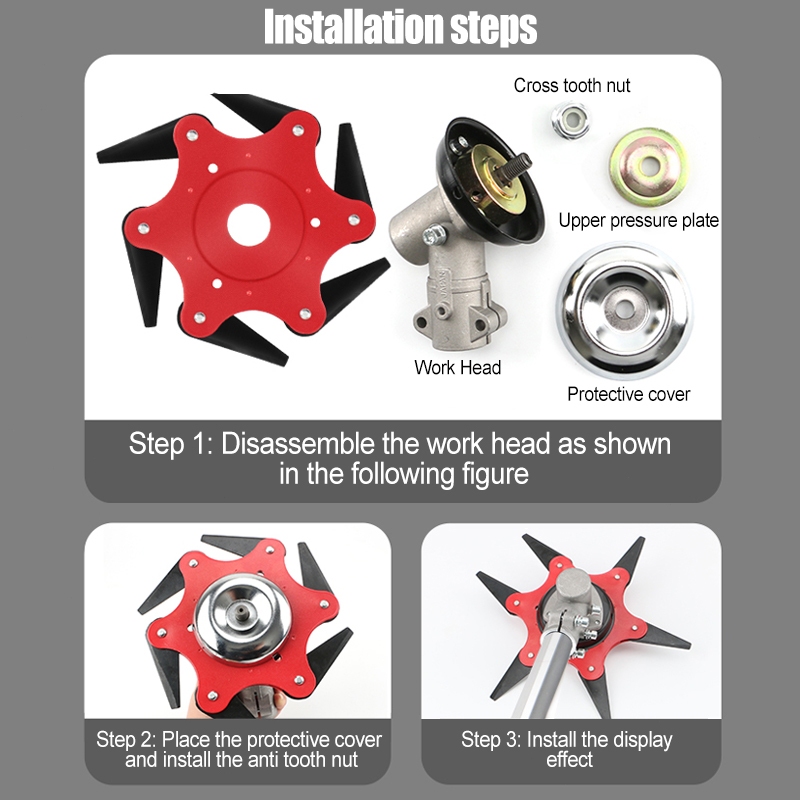 Installation steps

Cross tooth nut

Upper pressure plate

Work Head

Protective cover

Step 1: Disassemble the work head as shown in the following figure

Step 2: Place the protective cover and install the anti tooth nut

Step 3: Install the display effect