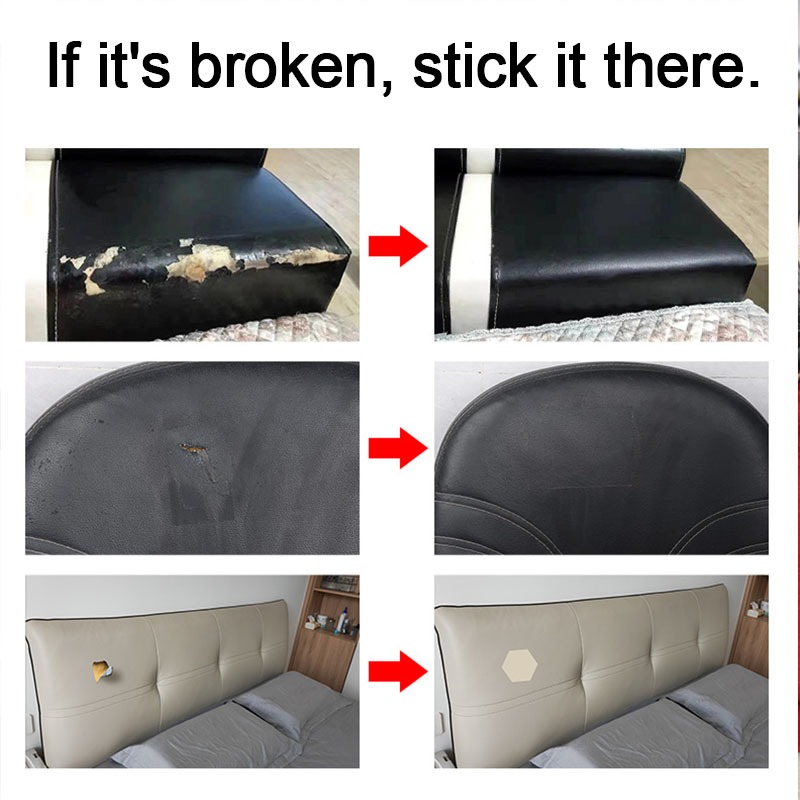 If it's broken, stick it there.