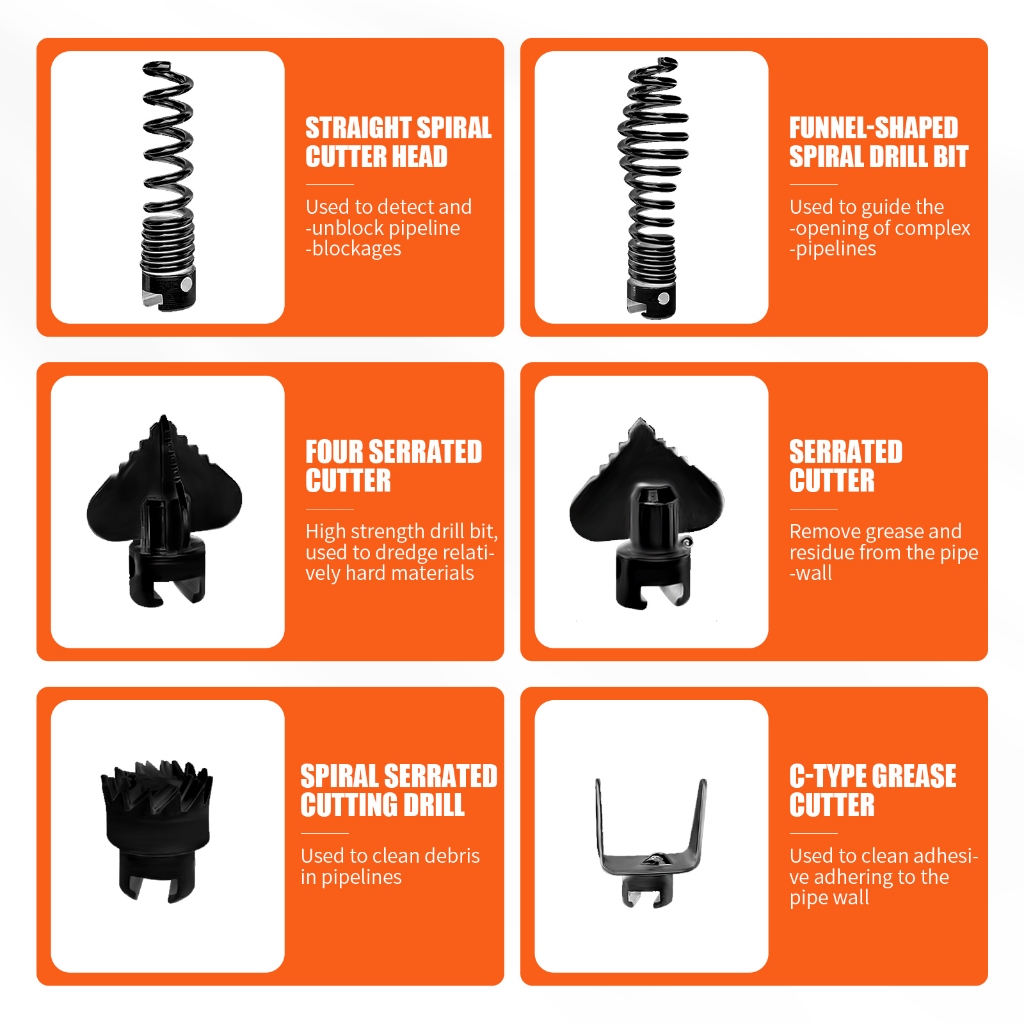 STRAIGHT SPIRAL CUTTER HEAD

Used to detect and -unblock pipeline -blockages

FUNNEL-SHAPED SPIRAL DRILL BIT

Used to guide the -opening of complex -pipelines

FOUR SERRATED CUTTER

High strength drill bit, used to dredge relatively hard materials

SERRATED CUTTER

Remove grease and residue from the pipe -wall

SPIRAL SERRATED CUTTING DRILL

Used to clean debris in pipelines

C-TYPE GREASE CUTTER

Used to clean adhesive adhering to the pipe wall