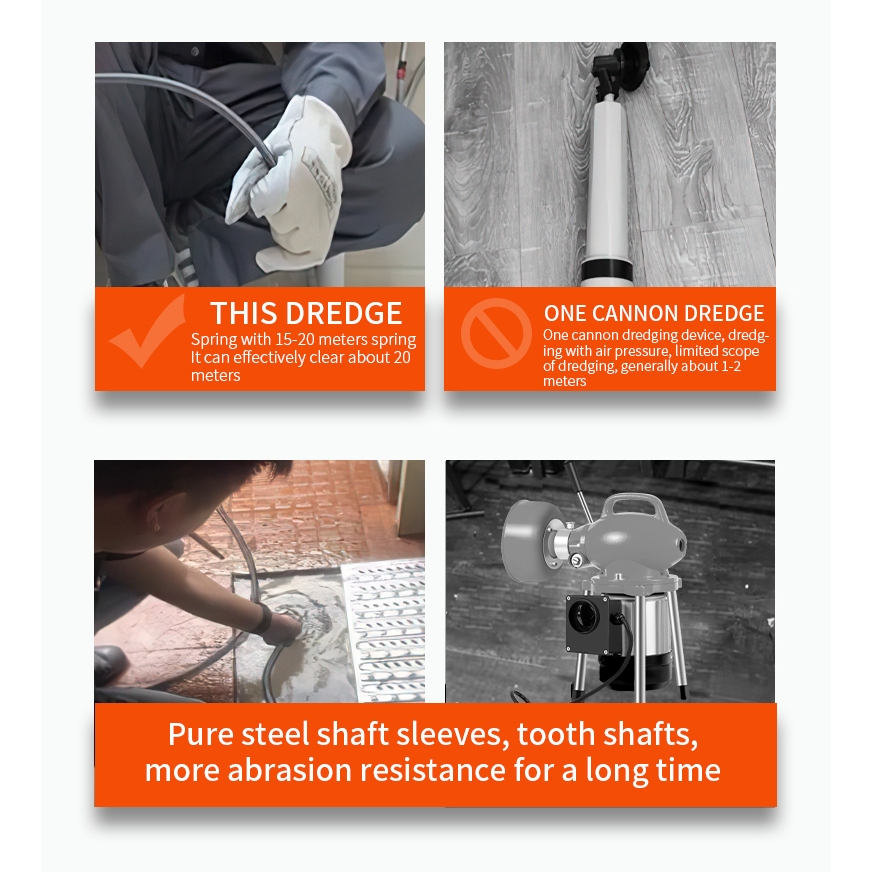 THIS DREDGE

Spring with 15-20 meters spring It can effectively clear about 20 meters

ONE CANNON DREDGE

One cannon dredging device, dredging with air pressure, limited scope of dredging, generally about 1-2 meters

Pure steel shaft sleeves, tooth shafts, more abrasion resistance for a long time