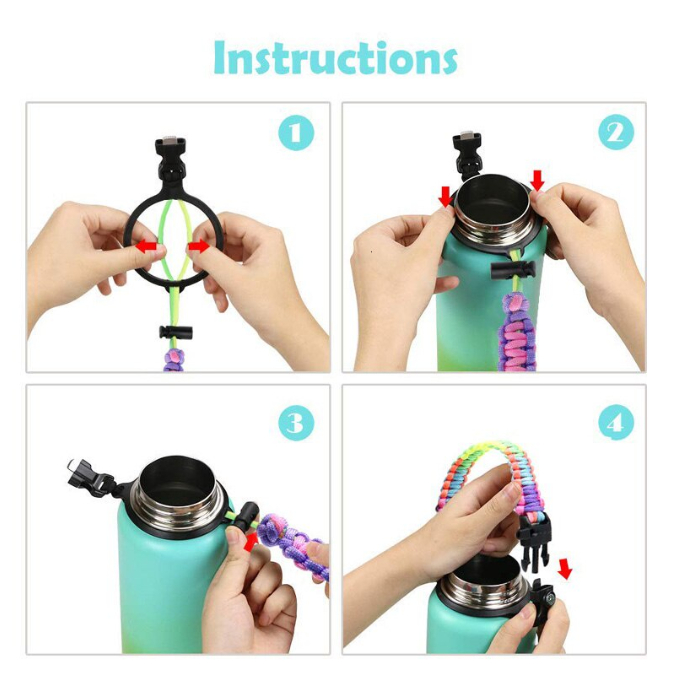 Instructions

1

2

3

4