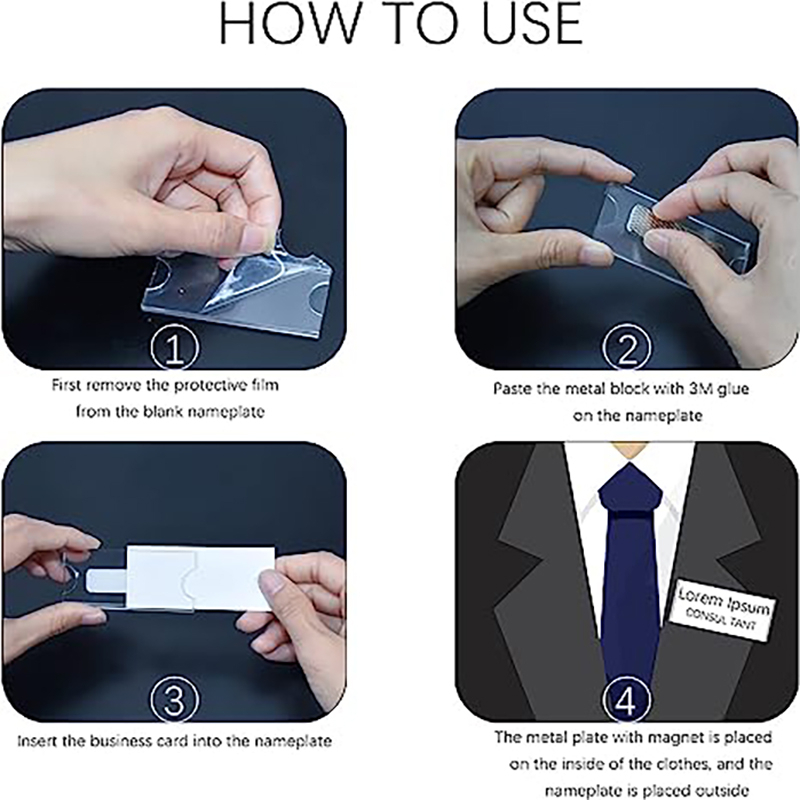 HOW TO USE

①

First remove the protective film from the blank nameplate

②

Paste the metal block with 3M glue on the nameplate

③

Insert the business card into the nameplate

Lorem Ipsum
CONSULTANT

④

The metal plate with magnet is placed on the inside of the clothes, and the nameplate is placed outside