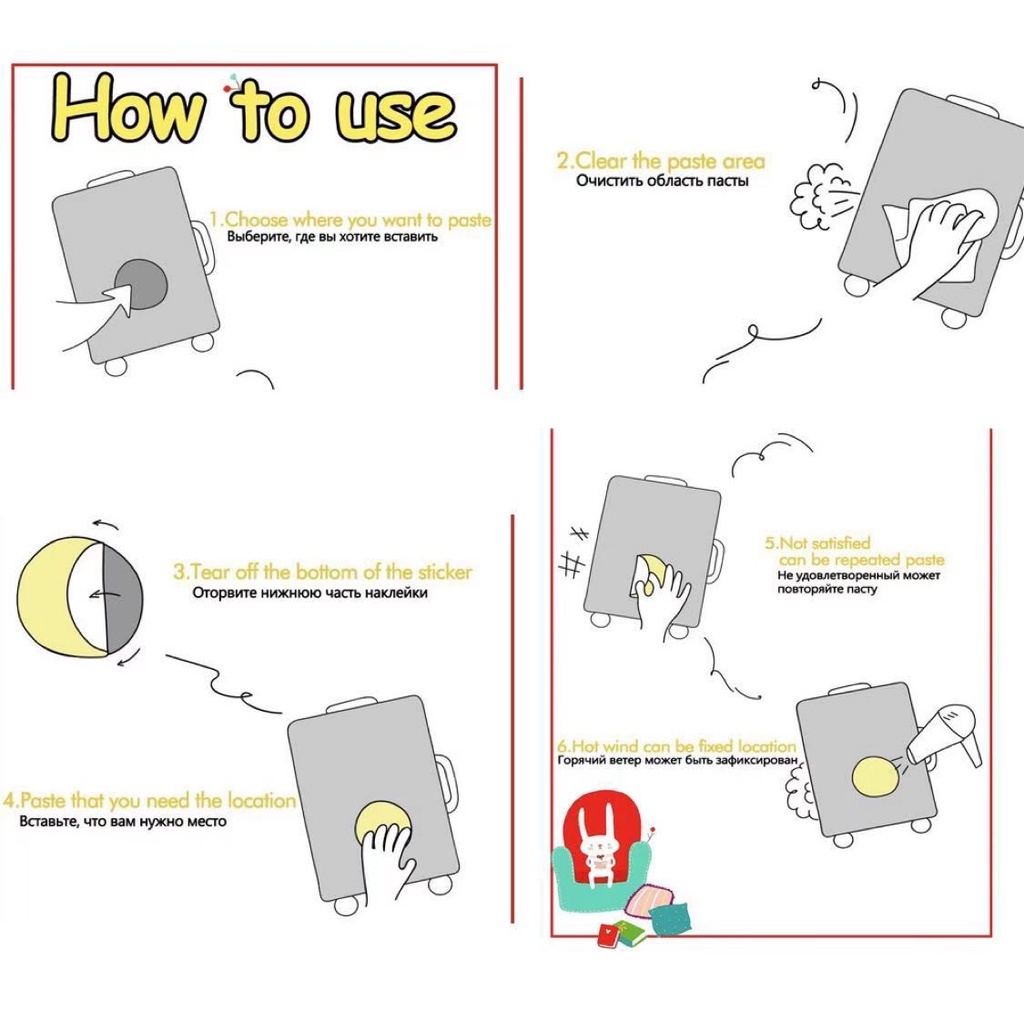 How to use

1.Choose where you want to paste
Выберите, где вы хотите вставить

2.Clear the paste area
Очистить область пасты

3.Tear off the bottom of the sticker
Оторвите нижнюю часть наклейки

4.Paste that you need the location
Вставьте, что вам нужно место

5.Not satisfied can be repeated paste
Не удовлетворенный может повторяйте пасту

6.Hot wind can be fixed location
Горячий ветер может быть зафиксирован