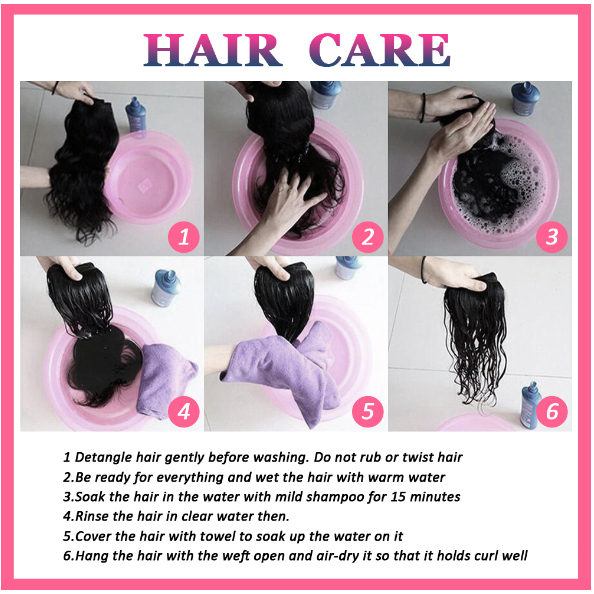 HAIR CARE

1

2

3

4

5

6

1 Detangle hair gently before washing. Do not rub or twist hair
2.Be ready for everything and wet the hair with warm water
3.Soak the hair in the water with mild shampoo for 15 minutes
4.Rinse the hair in clear water then.
5.Cover the hair with towel to soak up the water on it
6.Hang the hair with the weft open and air-dry it so that it holds curl well