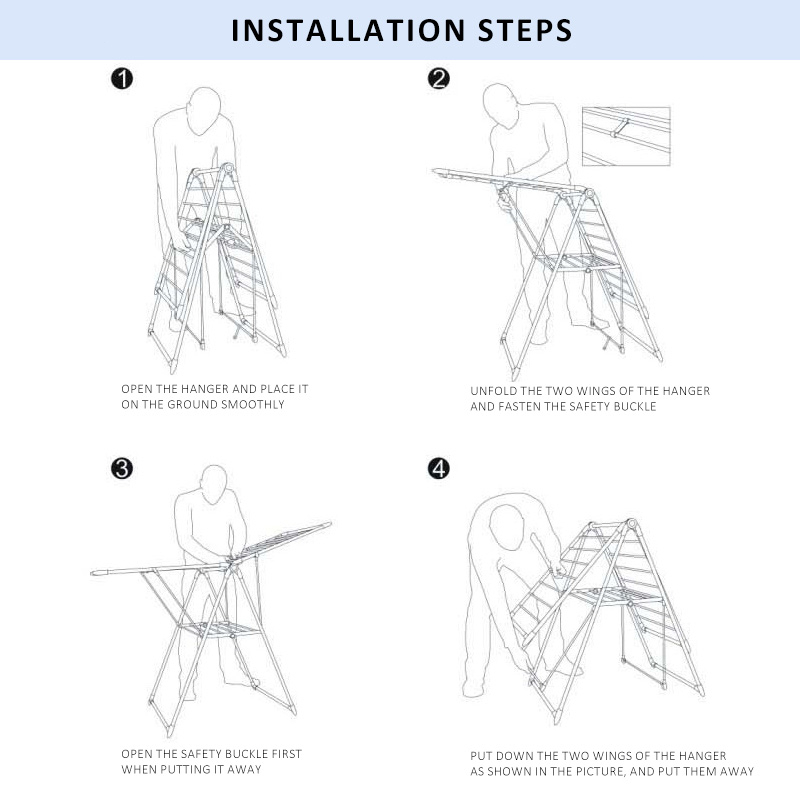 INSTALLATION STEPS

1

OPEN THE HANGER AND PLACE IT ON THE GROUND SMOOTHLY

2

UNFOLD THE TWO WINGS OF THE HANGER AND FASTEN THE SAFETY BUCKLE

3

OPEN THE SAFETY BUCKLE FIRST WHEN PUTTING IT AWAY

4

PUT DOWN THE TWO WINGS OF THE HANGER AS SHOWN IN THE PICTURE, AND PUT THEM AWAY