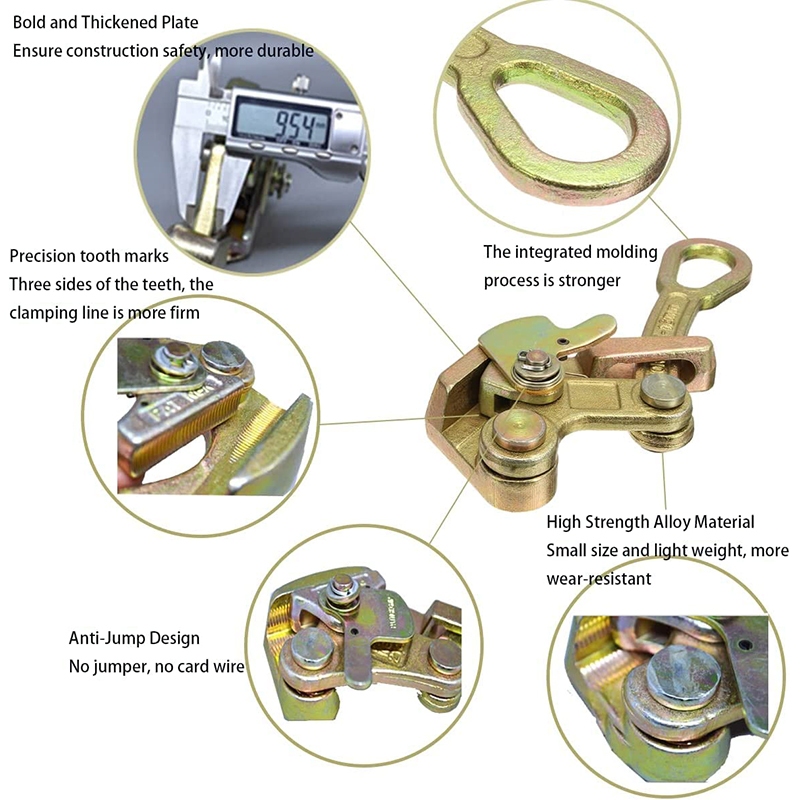 Bold and Thickened Plate
Ensure construction safety, more durable

9.54 mm

The integrated molding process is stronger

Precision tooth marks
Three sides of the teeth, the clamping line is more firm

High Strength Alloy Material
Small size and light weight, more wear-resistant

Anti-Jump Design
No jumper, no card wire