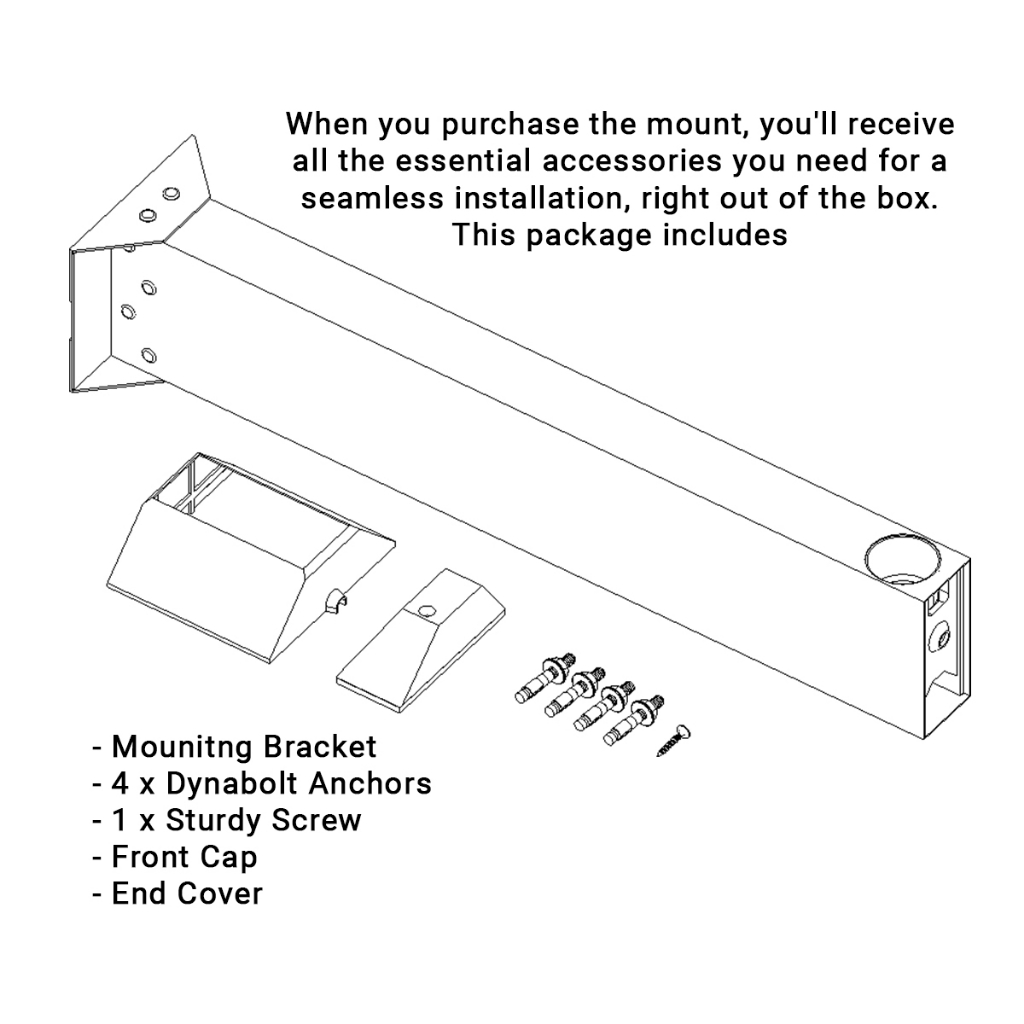 When you purchase the mount, you'll receive all the essential accessories you need for a seamless installation, right out of the box. This package includes

- Mounitng Bracket
- 4 x Dynabolt Anchors
- 1 x Sturdy Screw
- Front Cap
- End Cover