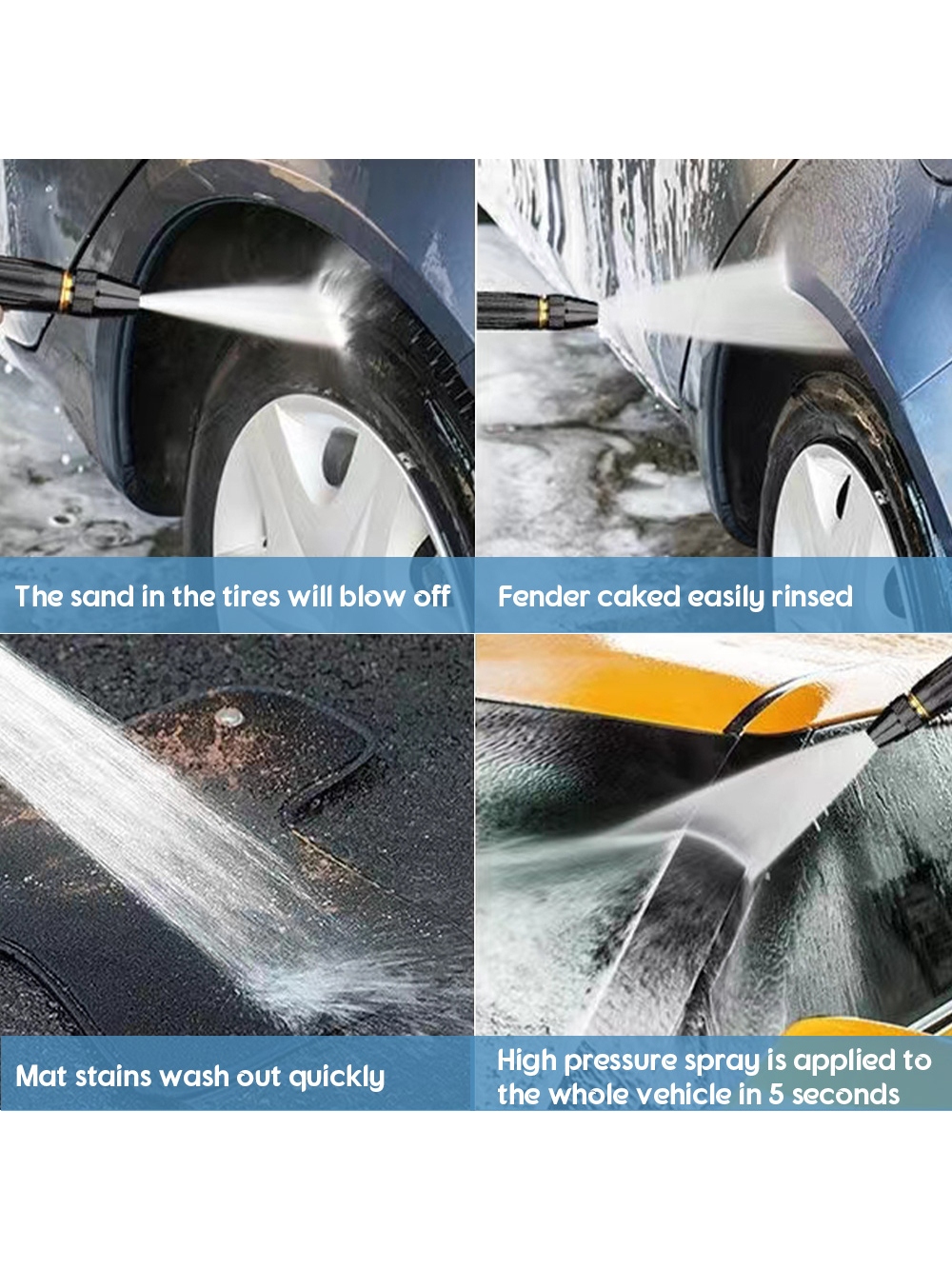 The sand in the tires will blow off

Fender caked easily rinsed

Mat stains wash out quickly

High pressure spray is applied to the whole vehicle in 5 seconds