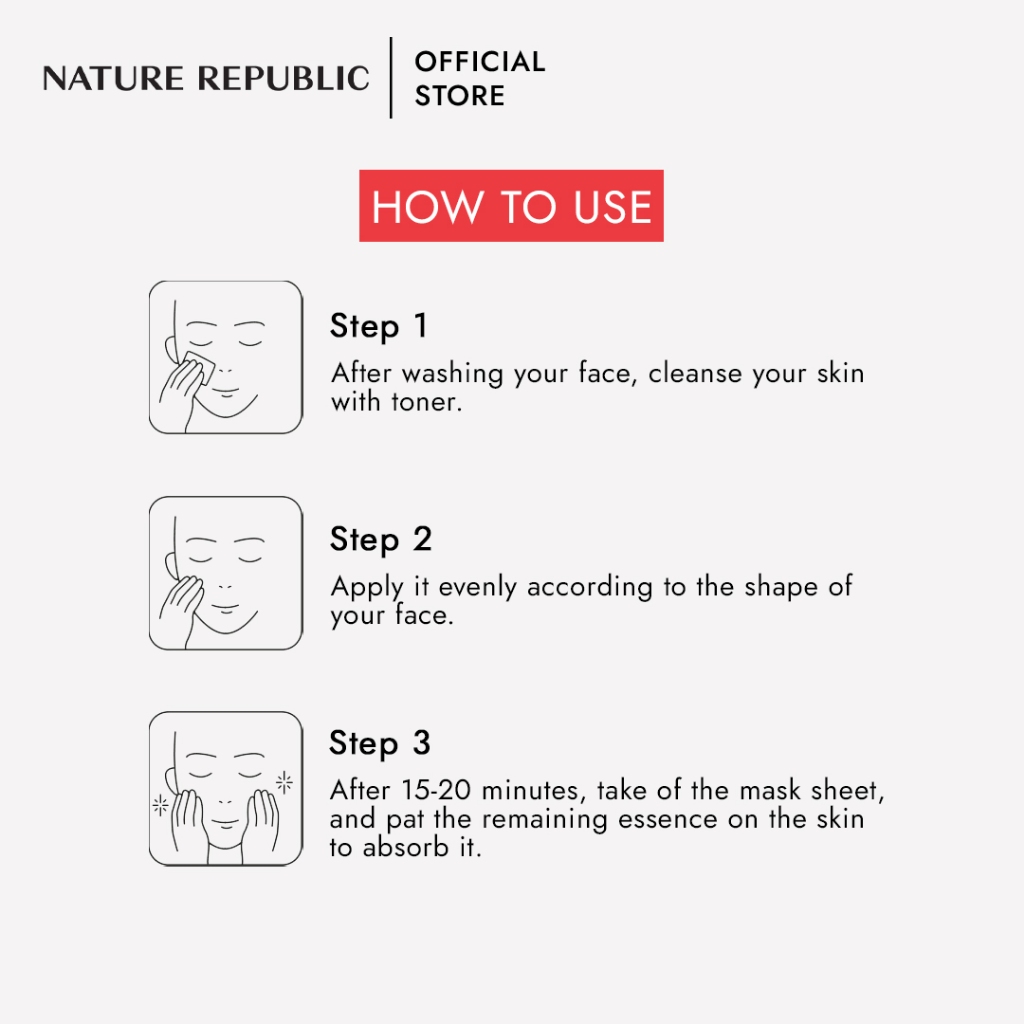 NATURE REPUBLIC
OFFICIAL STORE

HOW TO USE

Step 1
After washing your face, cleanse your skin with toner.

Step 2
Apply it evenly according to the shape of your face.

Step 3
After 15-20 minutes, take of the mask sheet, and pat the remaining essence on the skin to absorb it.