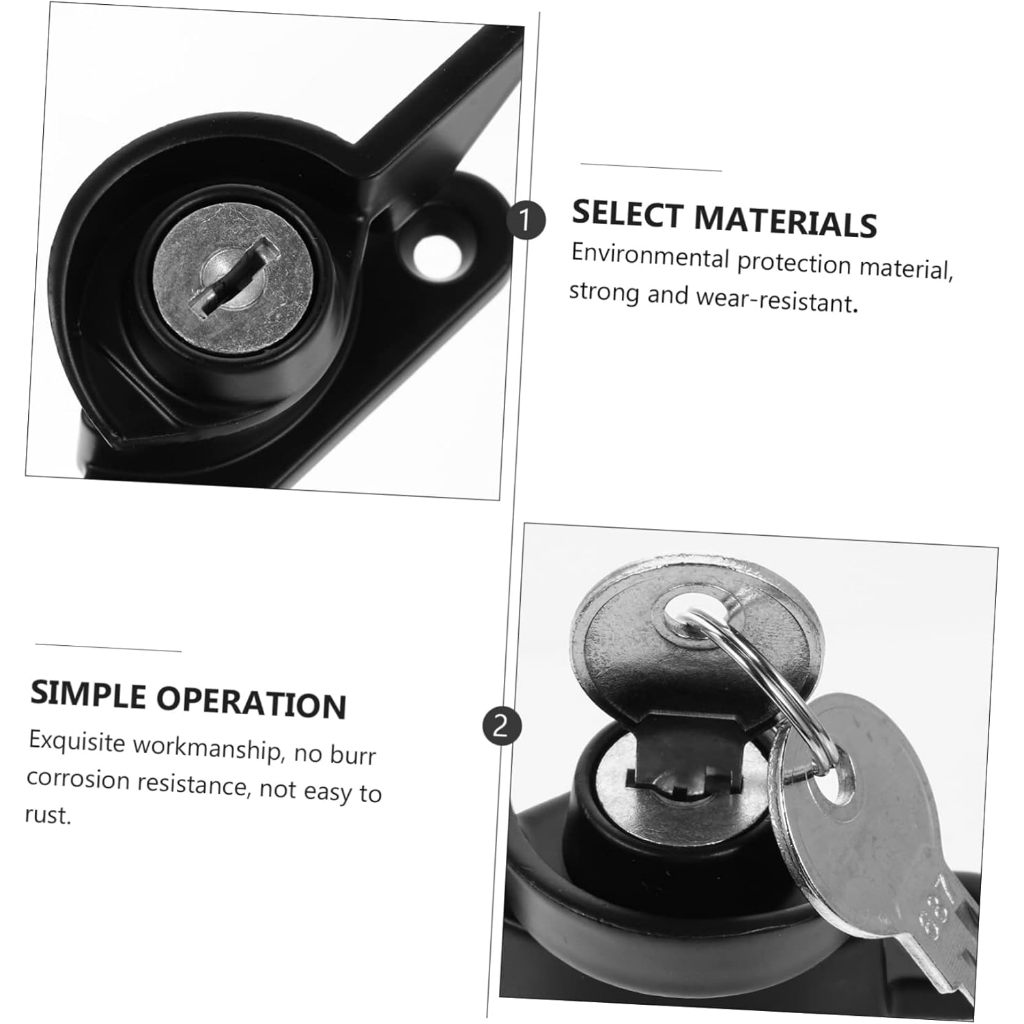 1

SELECT MATERIALS

Environmental protection material, strong and wear-resistant.

SIMPLE OPERATION

Exquisite workmanship, no burr corrosion resistance, not easy to rust.

2

887