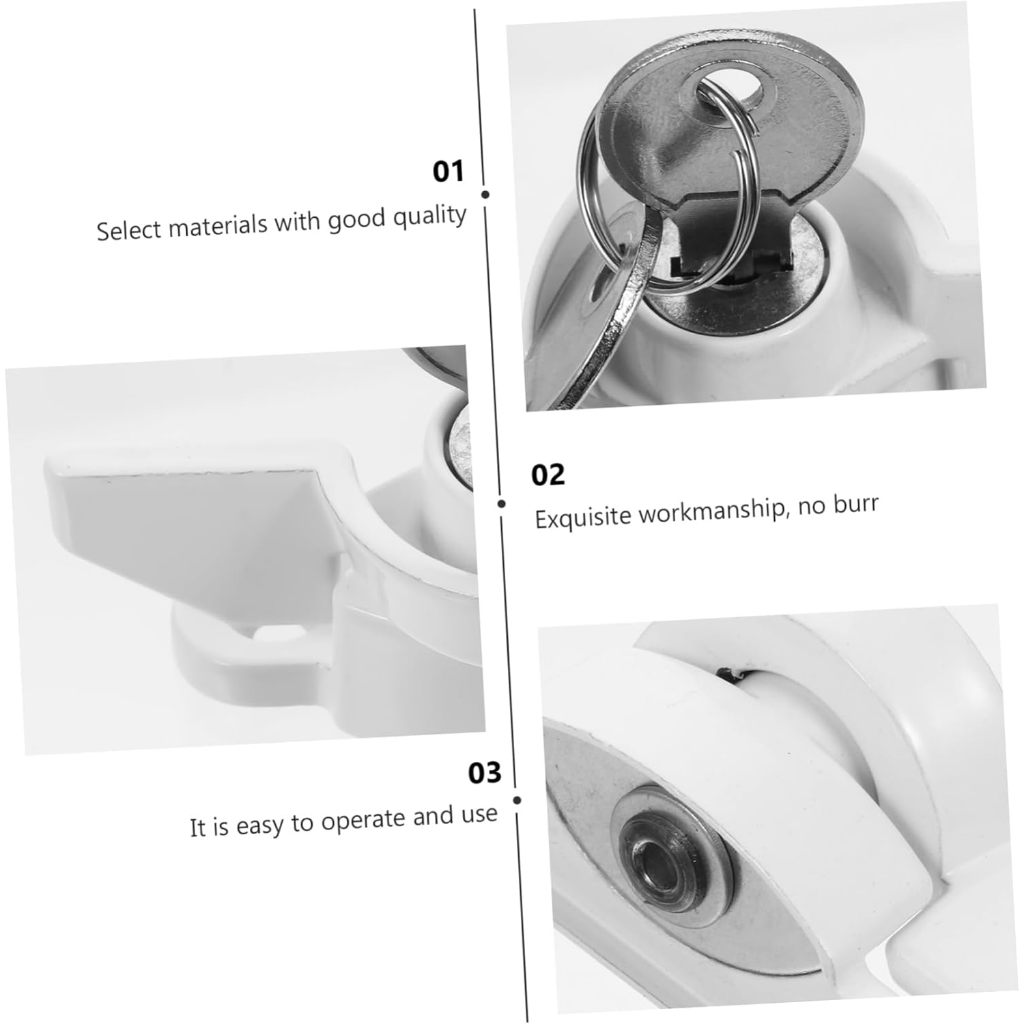 01
Select materials with good quality

02
Exquisite workmanship, no burr

03
It is easy to operate and use