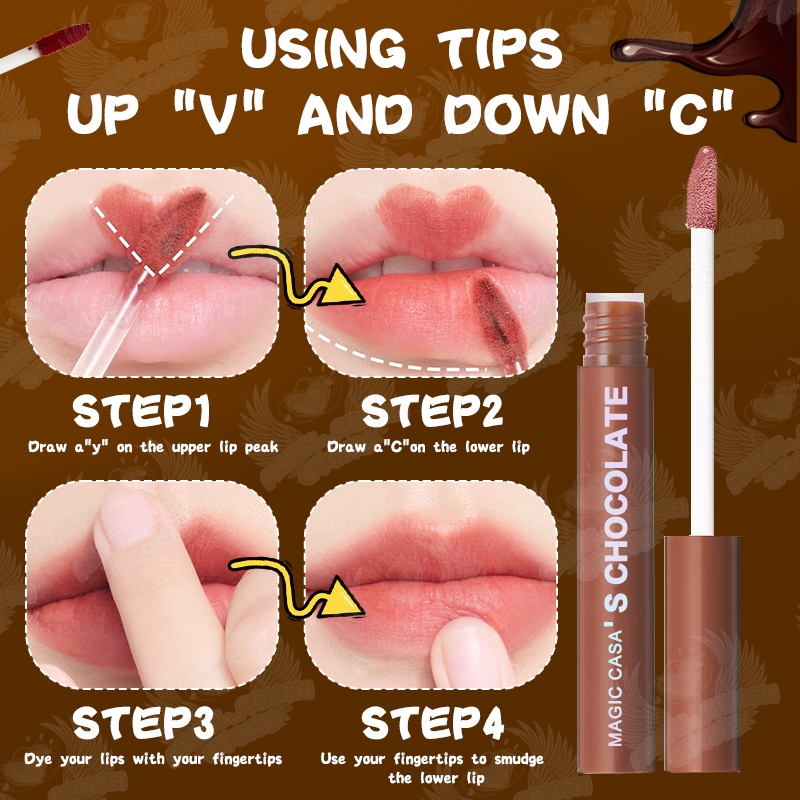 USING TIPS
UP "V" AND DOWN "C"

STEP1
Draw a"y" on the upper lip peak

STEP2
Draw a"C"on the lower lip

STEP3
Dye your lips with your fingertips

STEP4
Use your fingertips to smudge the lower lip

MAGIC CASA'S CHOCOLATE