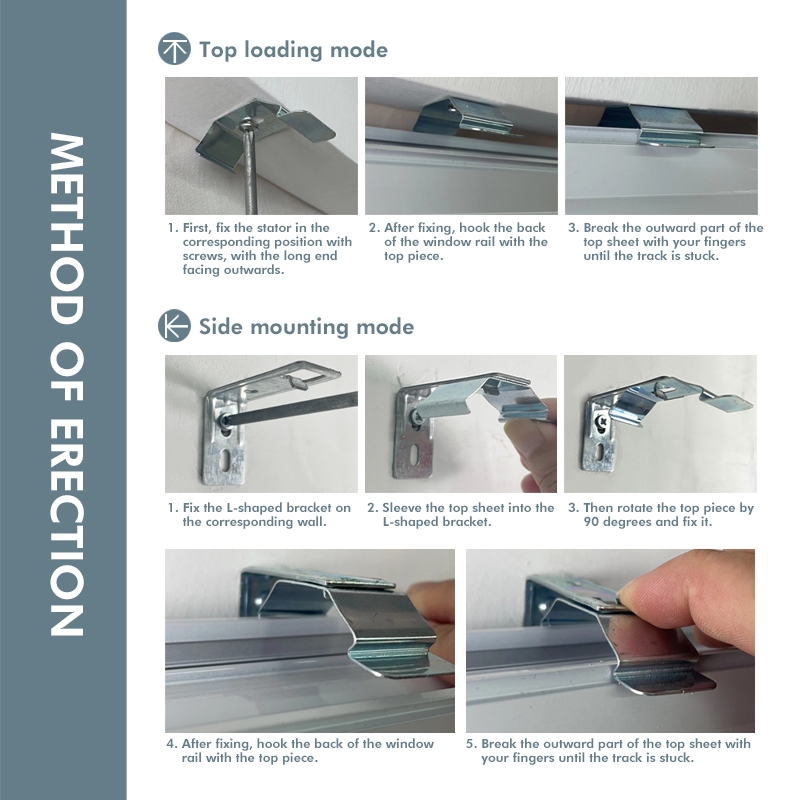 METHOD OF ERECTION

Top loading mode

1. First, fix the stator in the corresponding position with screws, with the long end facing outwards.

2. After fixing, hook the back of the window rail with the top piece.

3. Break the outward part of the top sheet with your fingers until the track is stuck.

Side mounting mode

1. Fix the L-shaped bracket on the corresponding wall.

2. Sleeve the top sheet into the L-shaped bracket.

3. Then rotate the top piece by 90 degrees and fix it.

4. After fixing, hook the back of the window rail with the top piece.

5. Break the outward part of the top sheet with your fingers until the track is stuck.