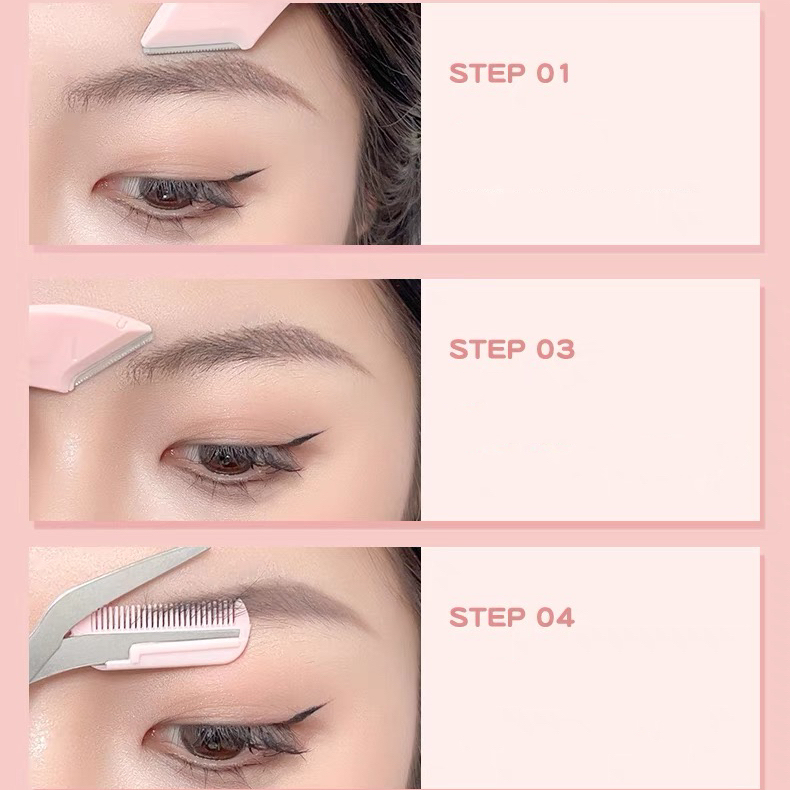 STEP 01

STEP 03

STEP 04