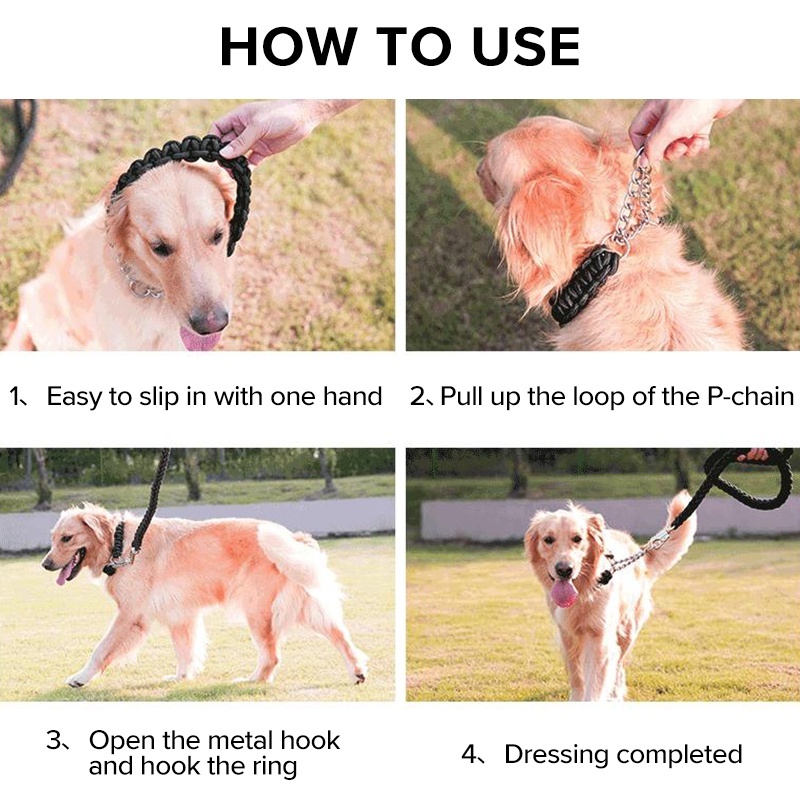 HOW TO USE

1、Easy to slip in with one hand

2、Pull up the loop of the P-chain

3、Open the metal hook and hook the ring

4、Dressing completed