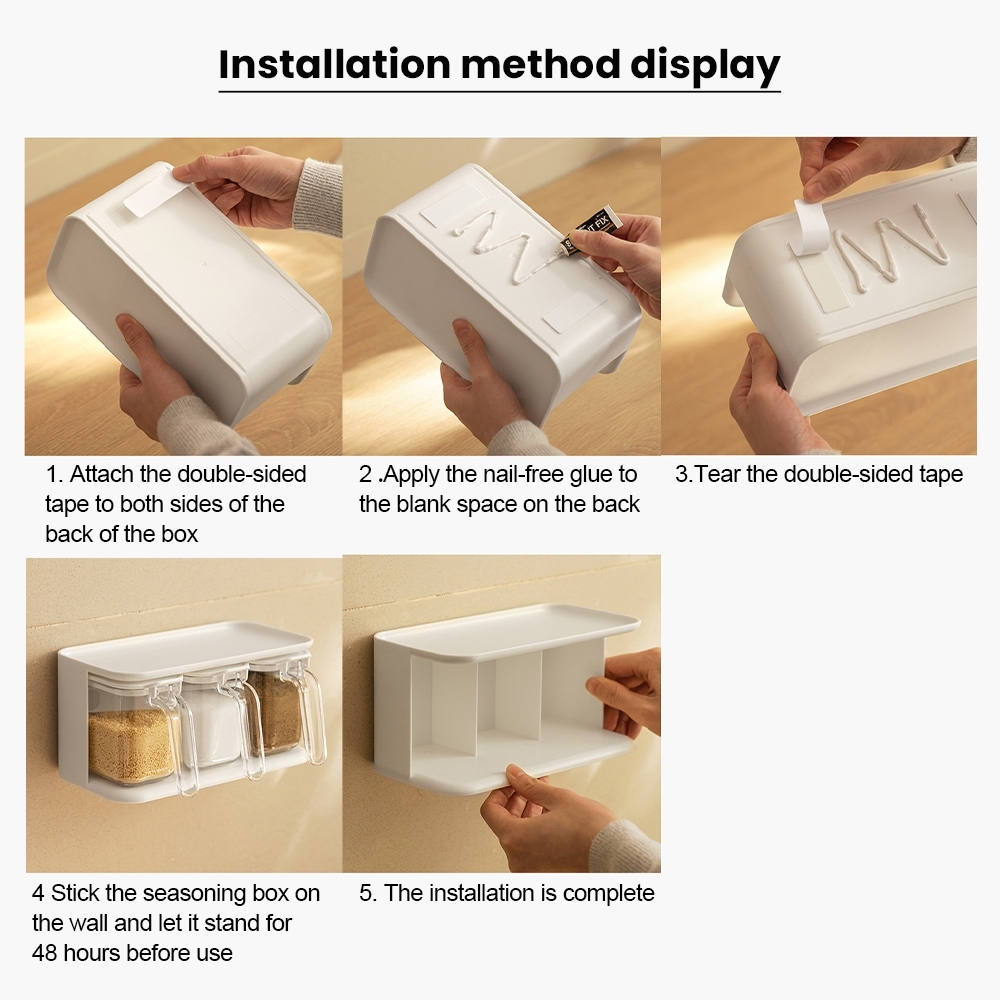 Installation method display

1. Attach the double-sided tape to both sides of the back of the box

2 .Apply the nail-free glue to the blank space on the back

3.Tear the double-sided tape

4 Stick the seasoning box on the wall and let it stand for 48 hours before use

5. The installation is complete