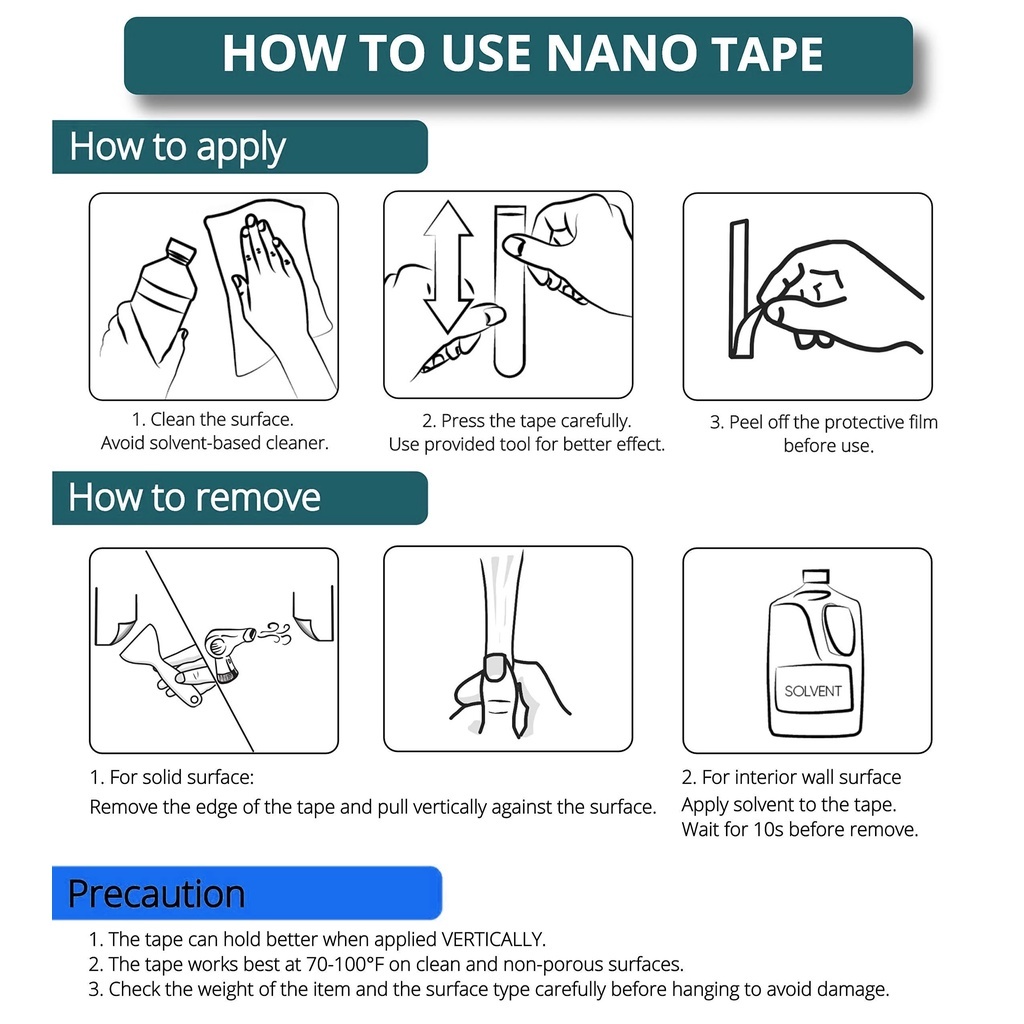 HOW TO USE NANO TAPE

How to apply

1. Clean the surface.
Avoid solvent-based cleaner.

2. Press the tape carefully.
Use provided tool for better effect.

3. Peel off the protective film before use.

How to remove

SOLVENT

1. For solid surface:
Remove the edge of the tape and pull vertically against the surface.

2. For interior wall surface
Apply solvent to the tape.
Wait for 10s before remove.

Precaution

1. The tape can hold better when applied VERTICALLY.
2. The tape works best at 70-100°F on clean and non-porous surfaces.
3. Check the weight of the item and the surface type carefully before hanging to avoid damage.