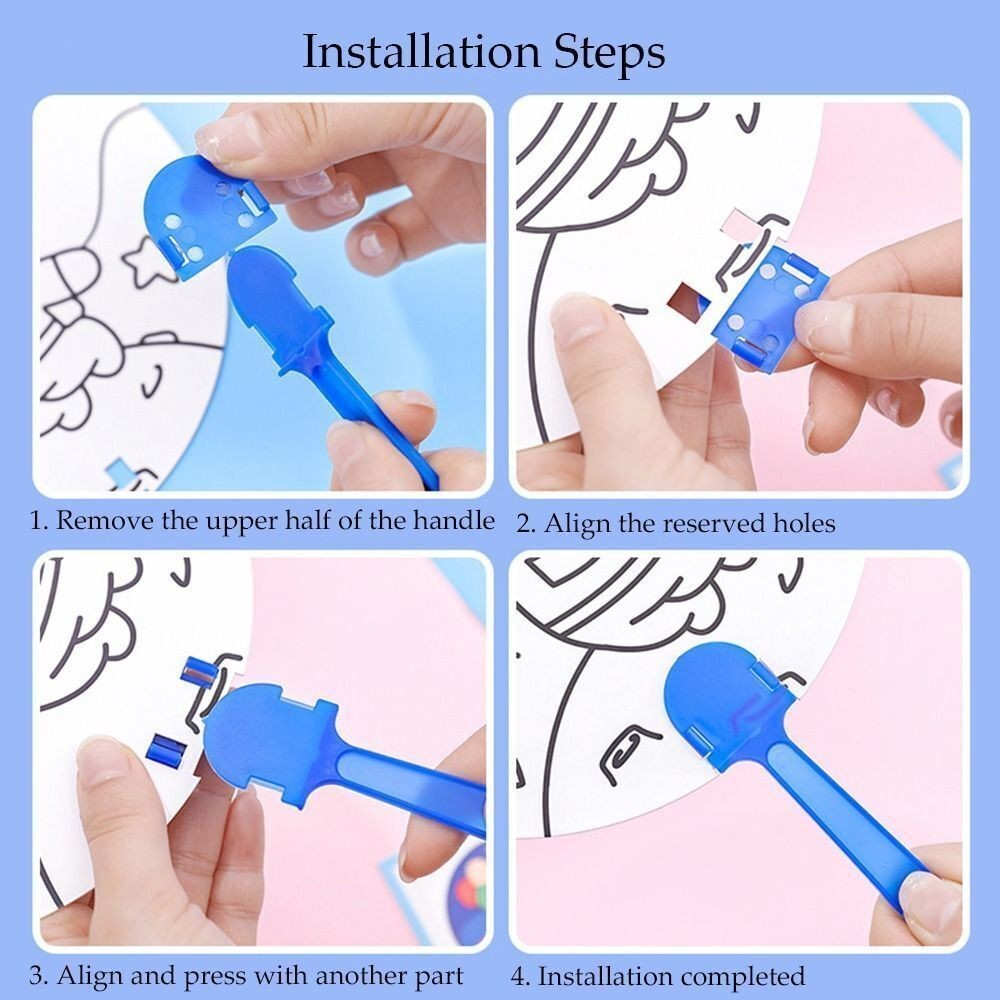 Installation Steps

1. Remove the upper half of the handle

2. Align the reserved holes

3. Align and press with another part

4. Installation completed