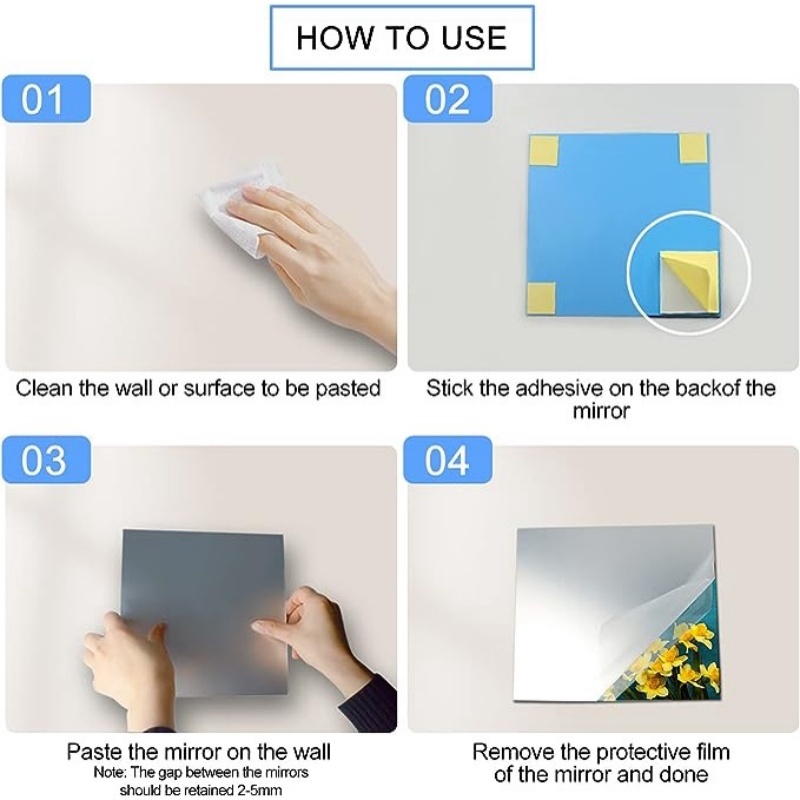 HOW TO USE

01

Clean the wall or surface to be pasted

02

Stick the adhesive on the backof the mirror

03

Paste the mirror on the wall
Note: The gap between the mirrors should be retained 2-5mm

04

Remove the protective film of the mirror and done