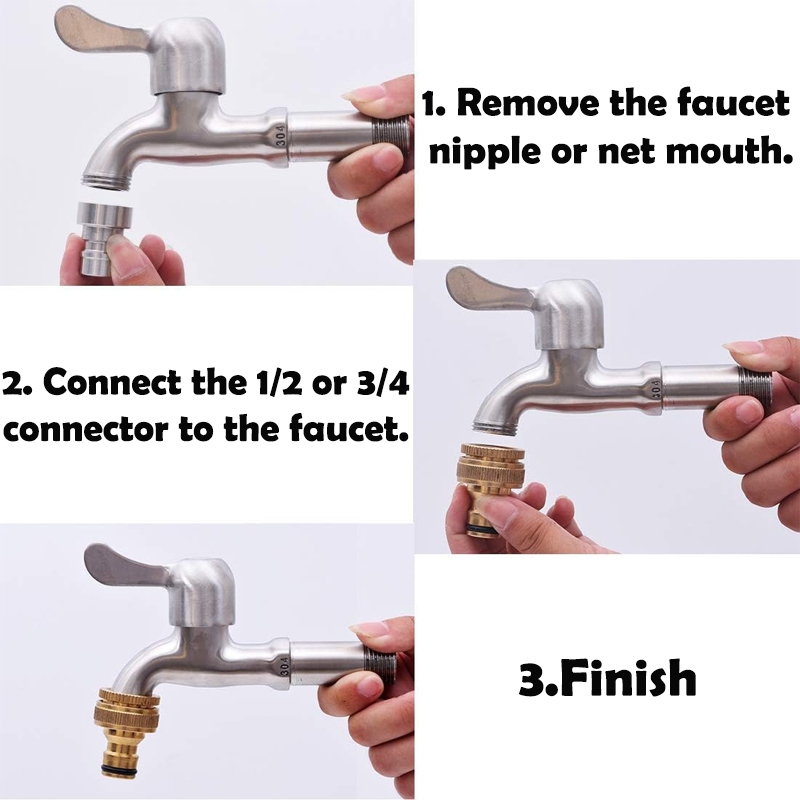 304

1. Remove the faucet nipple or net mouth.

2. Connect the 1/2 or 3/4 connector to the faucet.

304

304

3.Finish