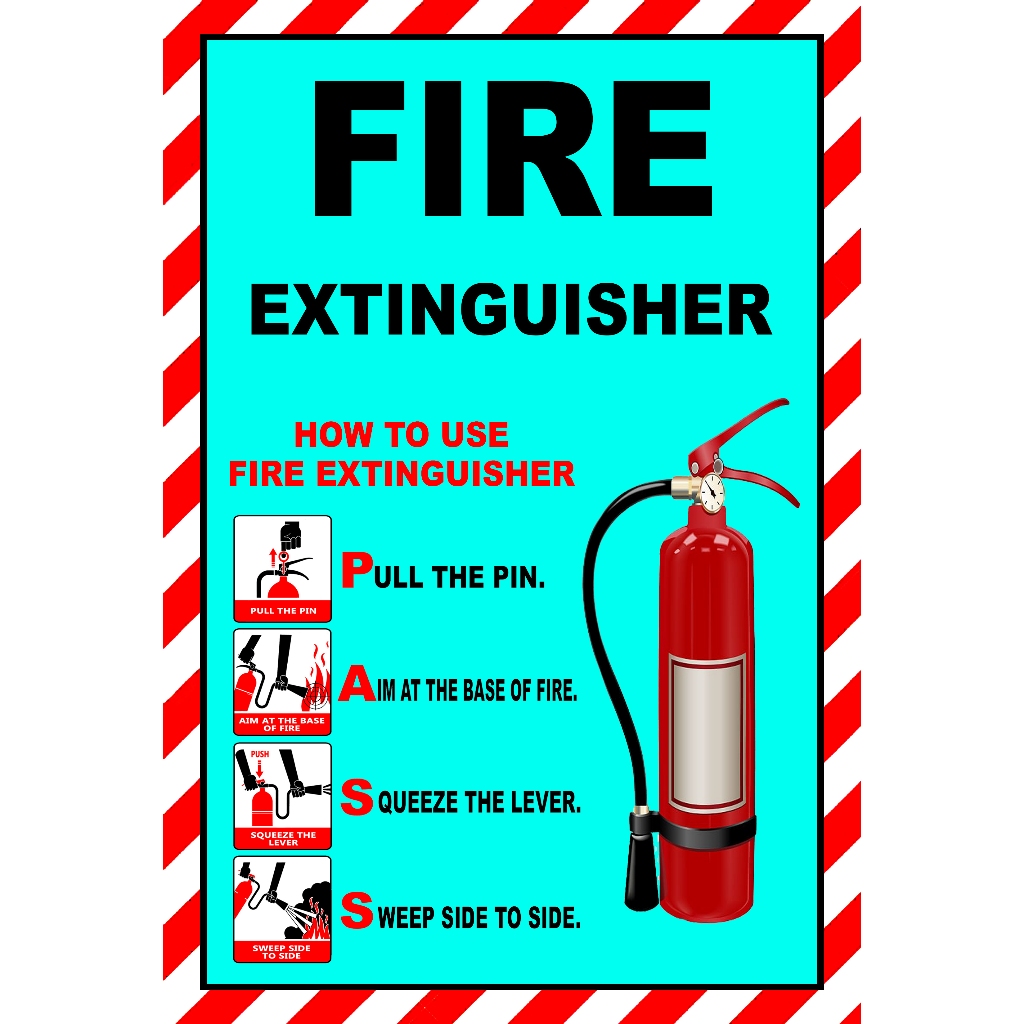 FIRE

EXTINGUISHER

HOW TO USE
FIRE EXTINGUISHER

PULL THE PIN

PULL THE PIN.

AIM AT THE BASE OF FIRE

AIM AT THE BASE OF FIRE.

PUSH

SQUEEZE THE LEVER

SQUEEZE THE LEVER.

SWEEP SIDE TO SIDE

SWEEP SIDE TO SIDE.