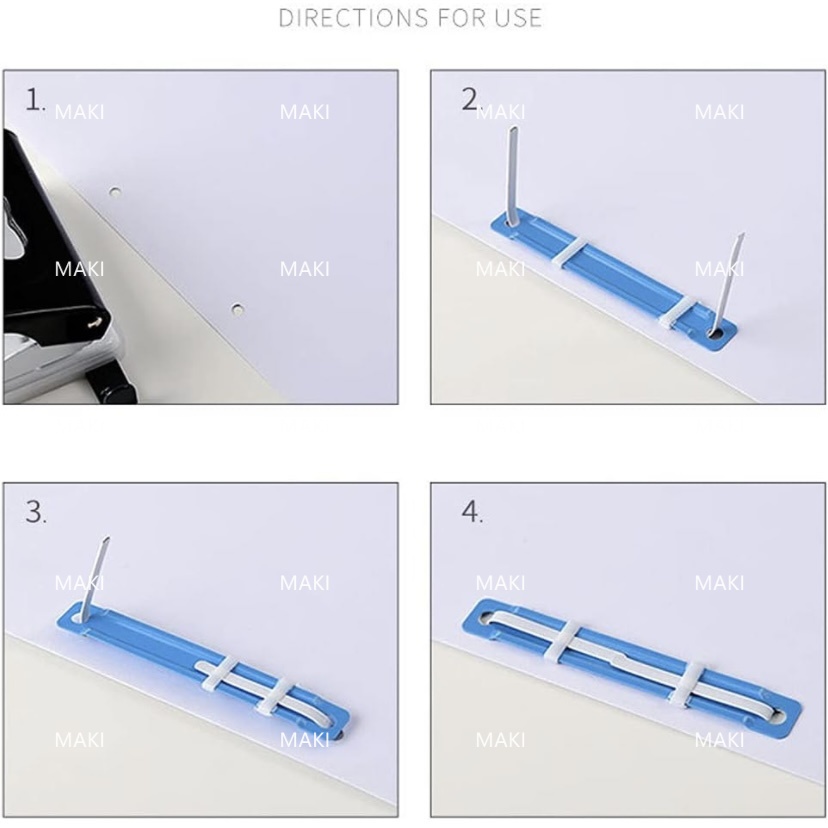 DIRECTIONS FOR USE

1.
MAKI MAKI
MAKI MAKI

2.
MAKI MAKI
MAKI MAKI

3.
MAKI MAKI
MAKI MAKI

4.
MAKI MAKI
MAKI MAKI