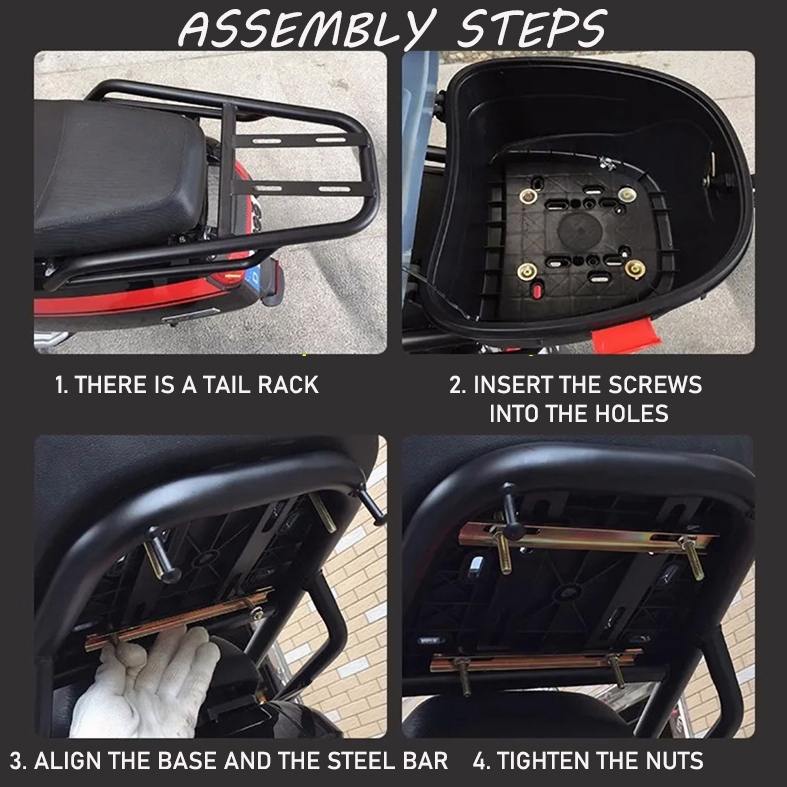 ASSEMBLY STEPS

1. THERE IS A TAIL RACK

2. INSERT THE SCREWS INTO THE HOLES

3. ALIGN THE BASE AND THE STEEL BAR

4. TIGHTEN THE NUTS