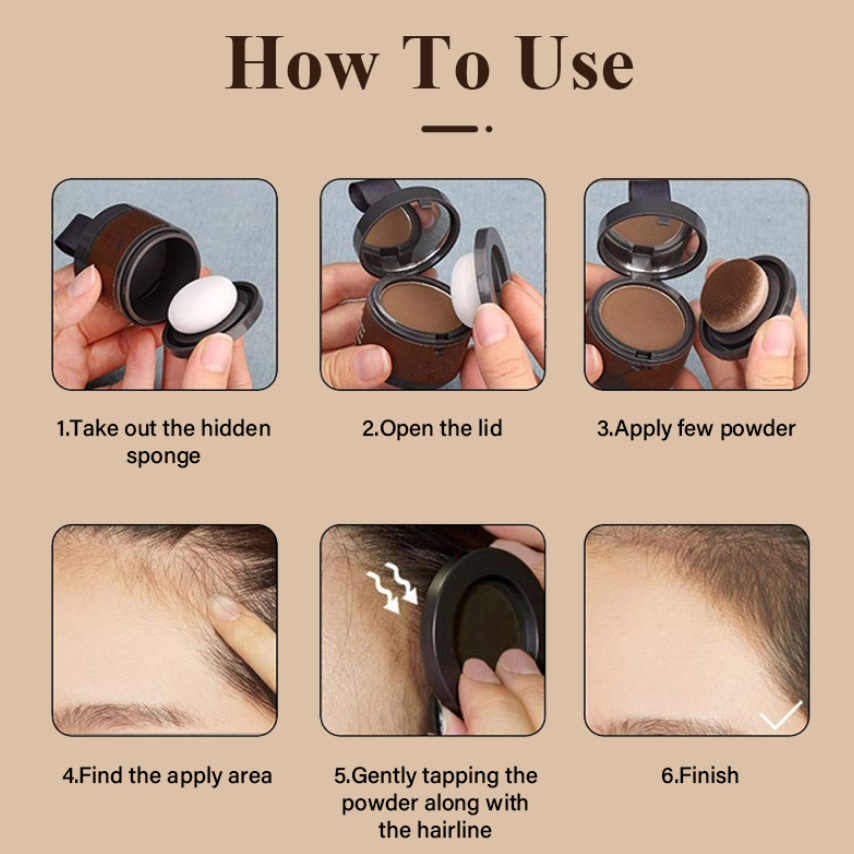 How To Use

1.Take out the hidden sponge

2.Open the lid

3.Apply few powder

4.Find the apply area

5.Gently tapping the powder along with the hairline

6.Finish