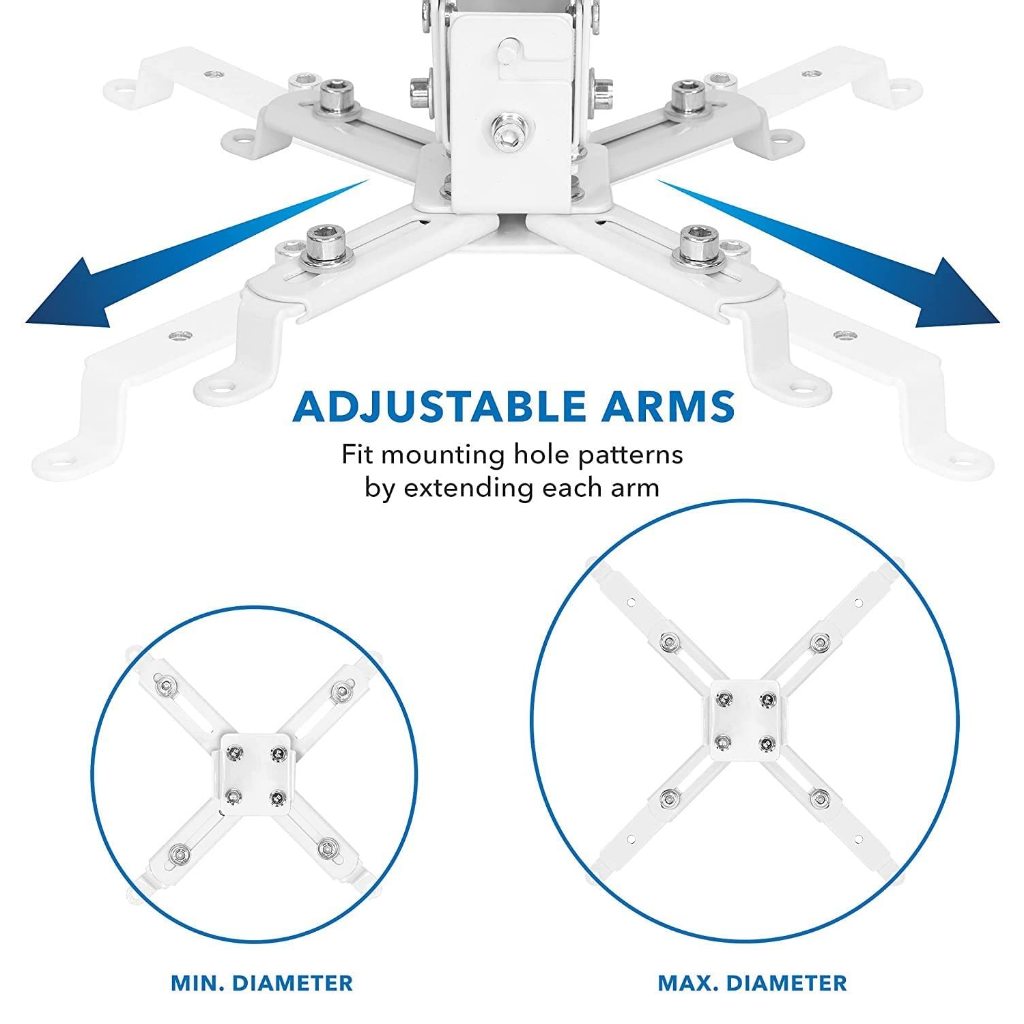 ADJUSTABLE ARMS

Fit mounting hole patterns by extending each arm

MIN. DIAMETER

MAX. DIAMETER