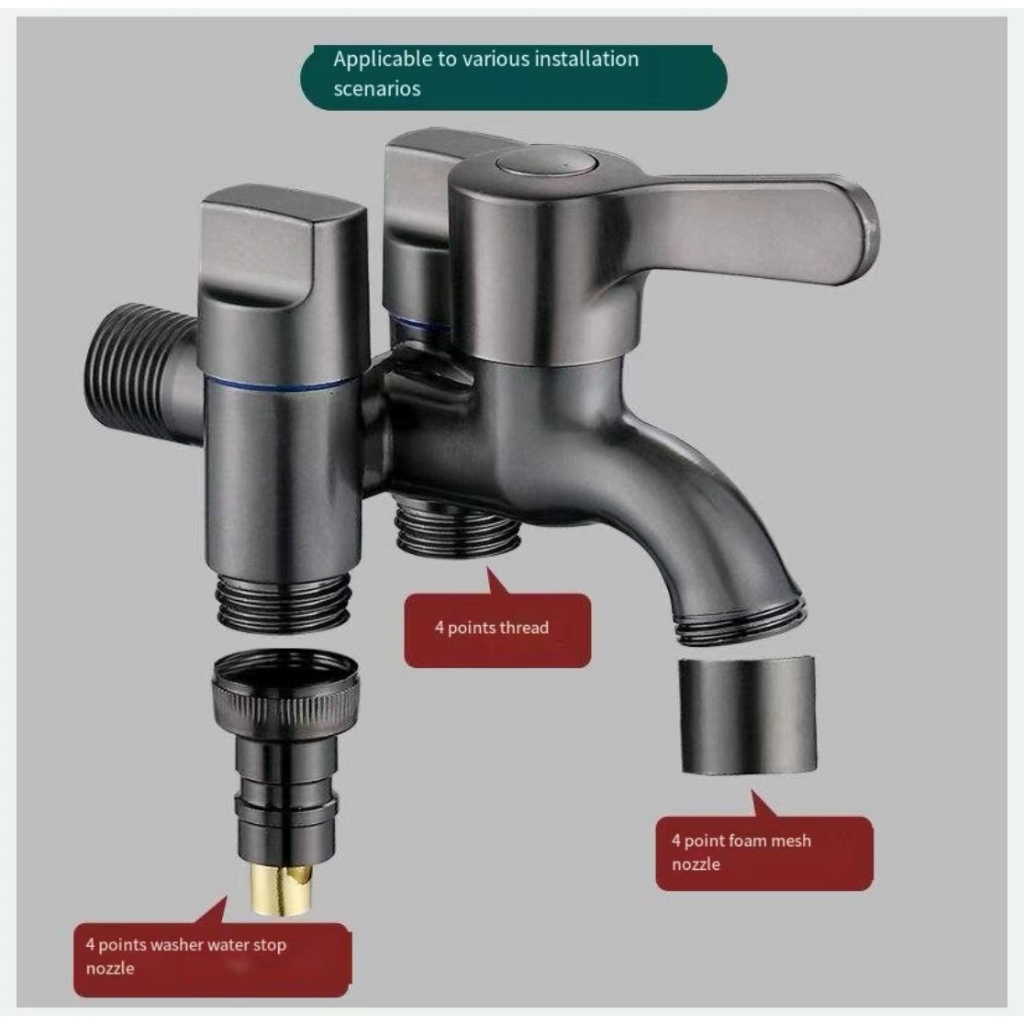 Applicable to various installation scenarios

4 points thread

4 point foam mesh nozzle

4 points washer water stop nozzle