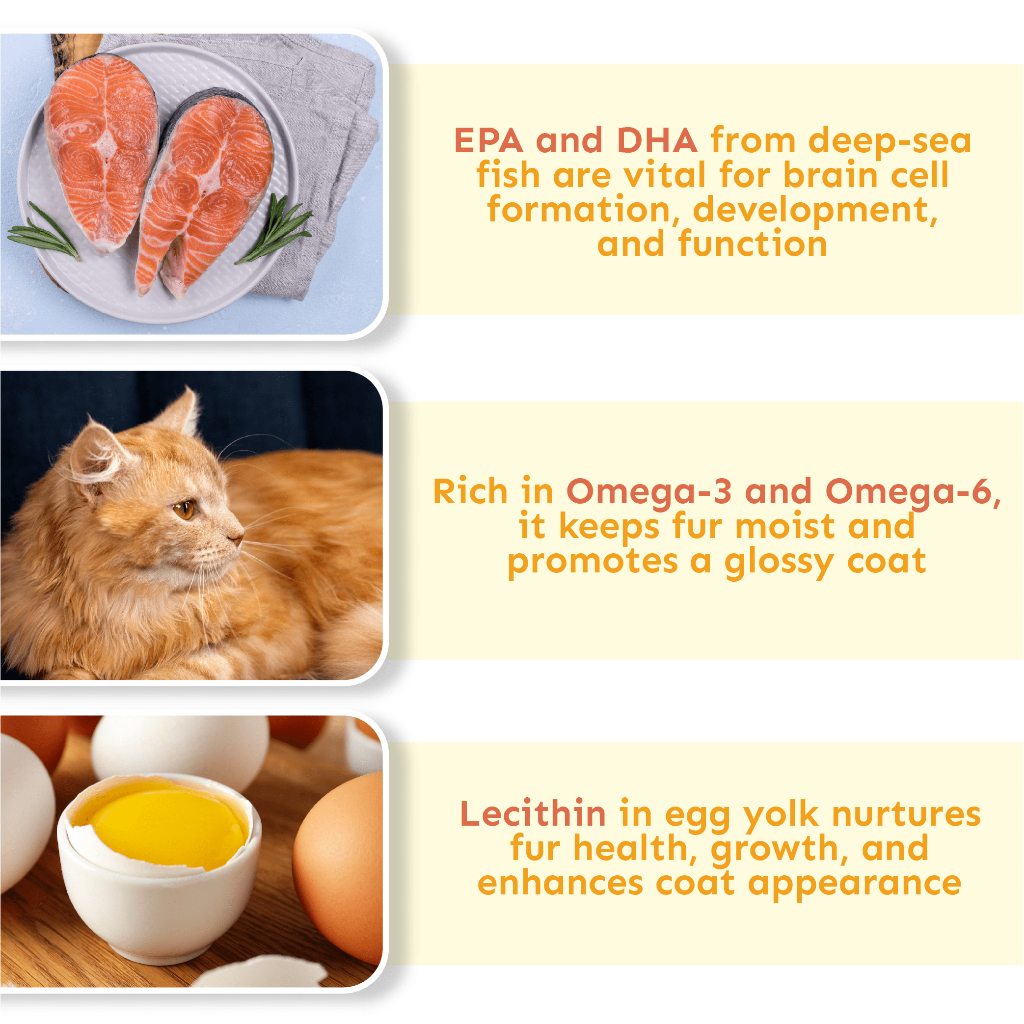 EPA and DHA from deep-sea fish are vital for brain cell formation, development, and function

Rich in Omega-3 and Omega-6, it keeps fur moist and promotes a glossy coat

Lecithin in egg yolk nurtures fur health, growth, and enhances coat appearance