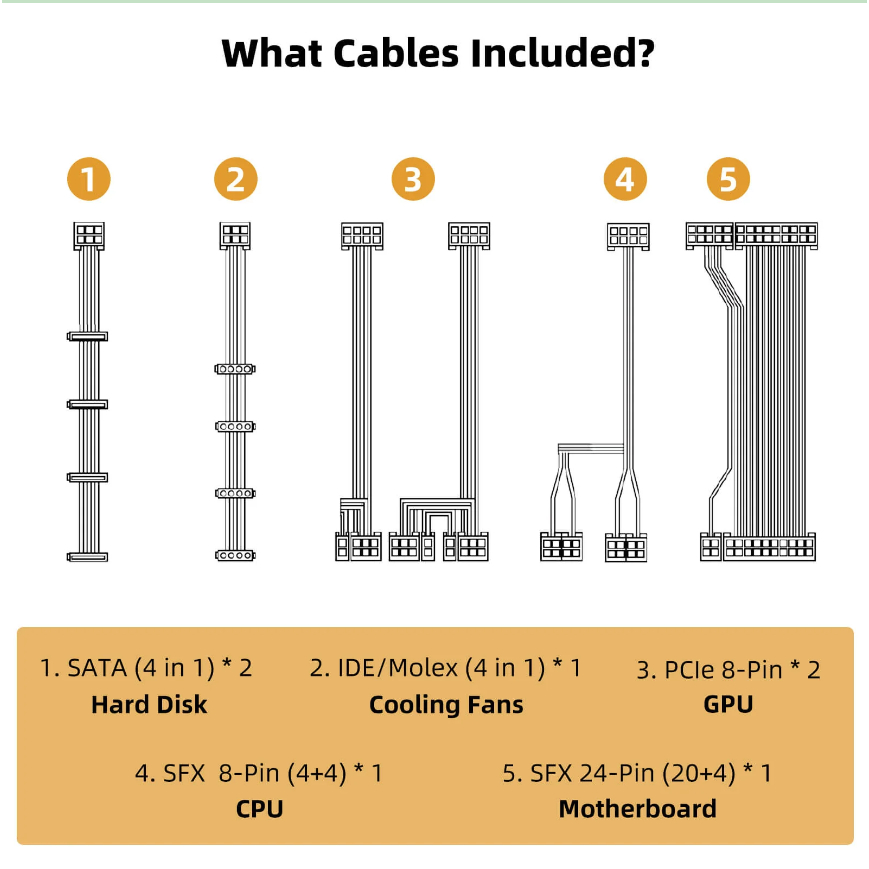 What Cables Included?

1

2

3

4

5

1. SATA (4 in 1) * 2
Hard Disk

2. IDE/Molex (4 in 1) * 1
Cooling Fans

3. PCIe 8-Pin * 2
GPU

4. SFX 8-Pin (4+4) * 1
CPU

5. SFX 24-Pin (20+4) * 1
Motherboard