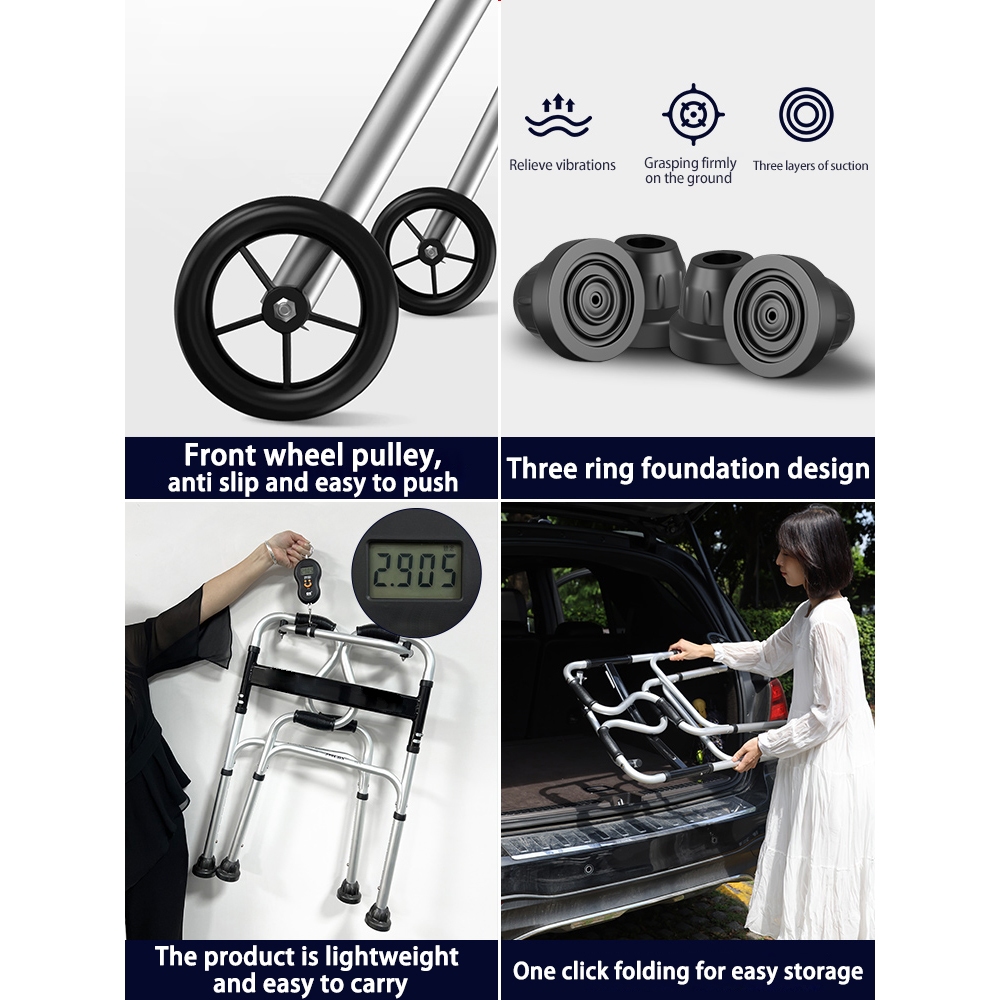 Relieve vibrations

Grasping firmly on the ground

Three layers of suction

Front wheel pulley, anti slip and easy to push

Three ring foundation design

2.905

The product is lightweight and easy to carry

One click folding for easy storage