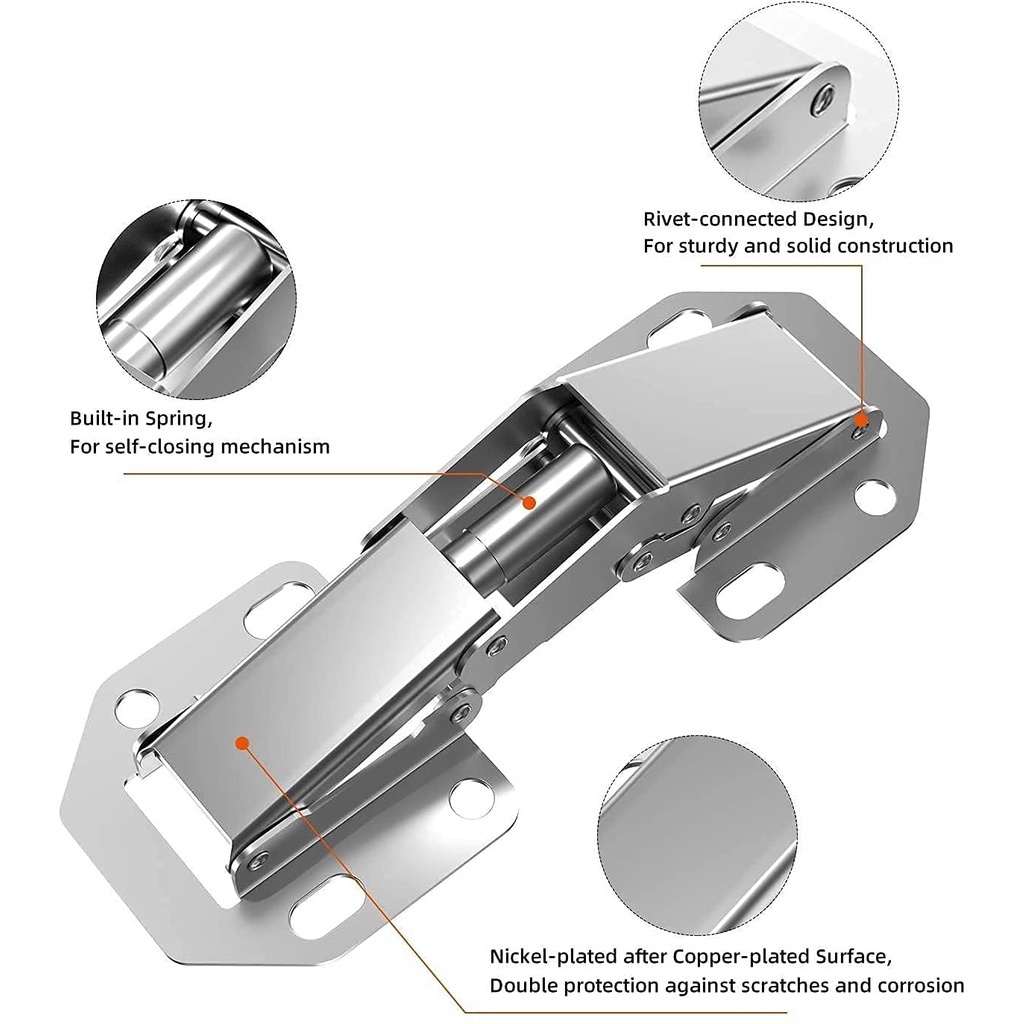 Rivet-connected Design,
For sturdy and solid construction

Built-in Spring,
For self-closing mechanism

Nickel-plated after Copper-plated Surface,
Double protection against scratches and corrosion