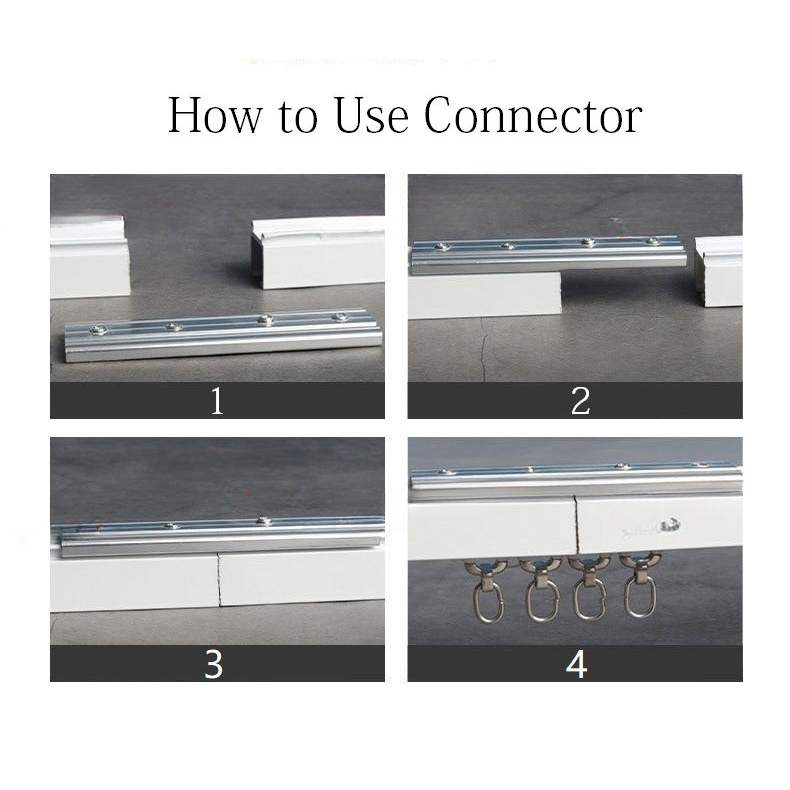 How to Use Connector

1

2

3

4