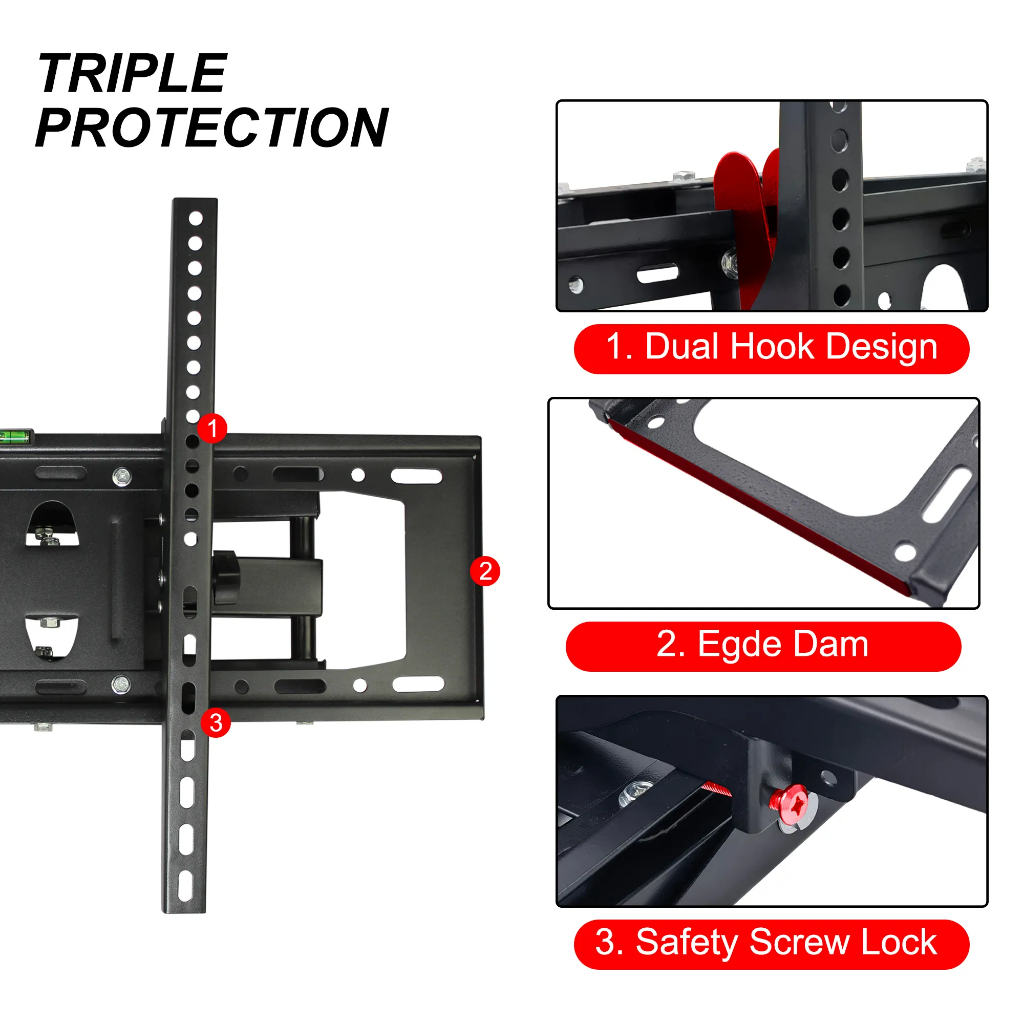 TRIPLE PROTECTION

1

2

3

1. Dual Hook Design

2. Egde Dam

3. Safety Screw Lock