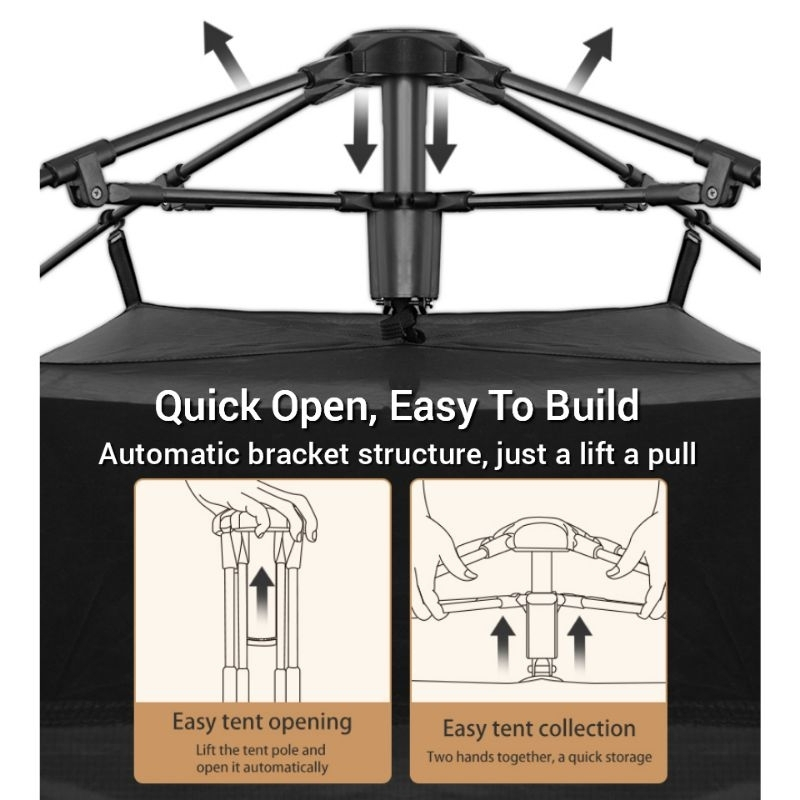 Quick Open, Easy To Build
Automatic bracket structure, just a lift a pull

Easy tent opening
Lift the tent pole and open it automatically

Easy tent collection
Two hands together, a quick storage