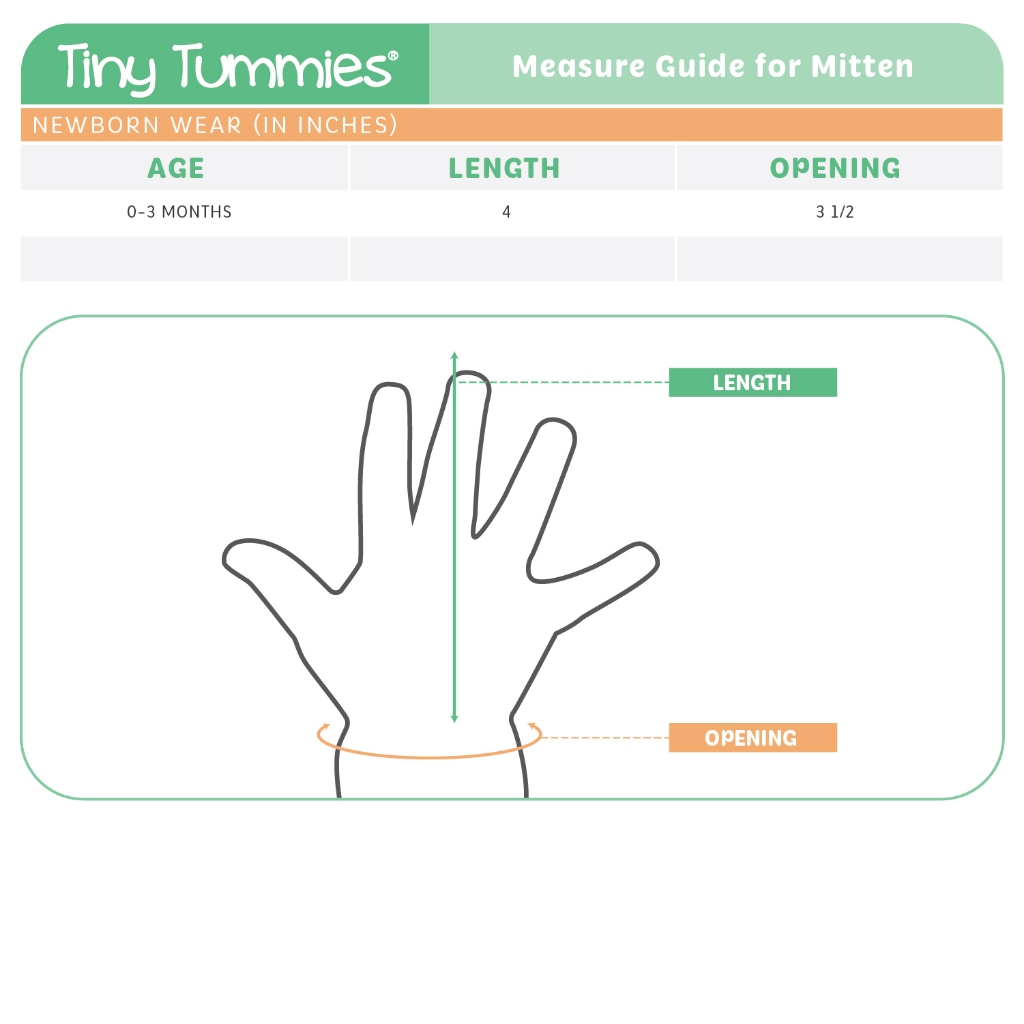 Tiny Tummies®

Measure Guide for Mitten

NEWBORN WEAR (IN INCHES)

| AGE | LENGTH | OPENING |
|---|---|---|
| 0-3 MONTHS | 4 | 3 1/2 |
| | | |

LENGTH

OPENING