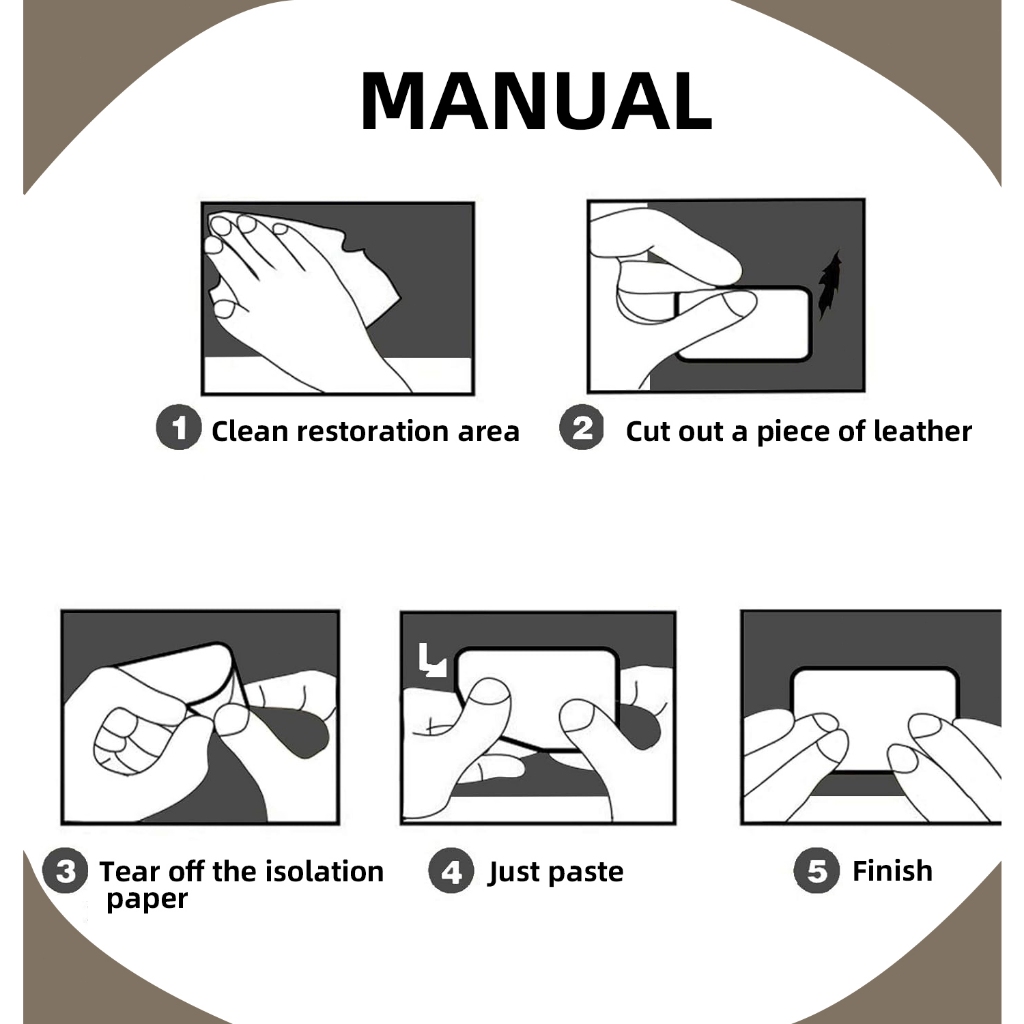 MANUAL

1 Clean restoration area

2 Cut out a piece of leather

3 Tear off the isolation paper

4 Just paste

5 Finish