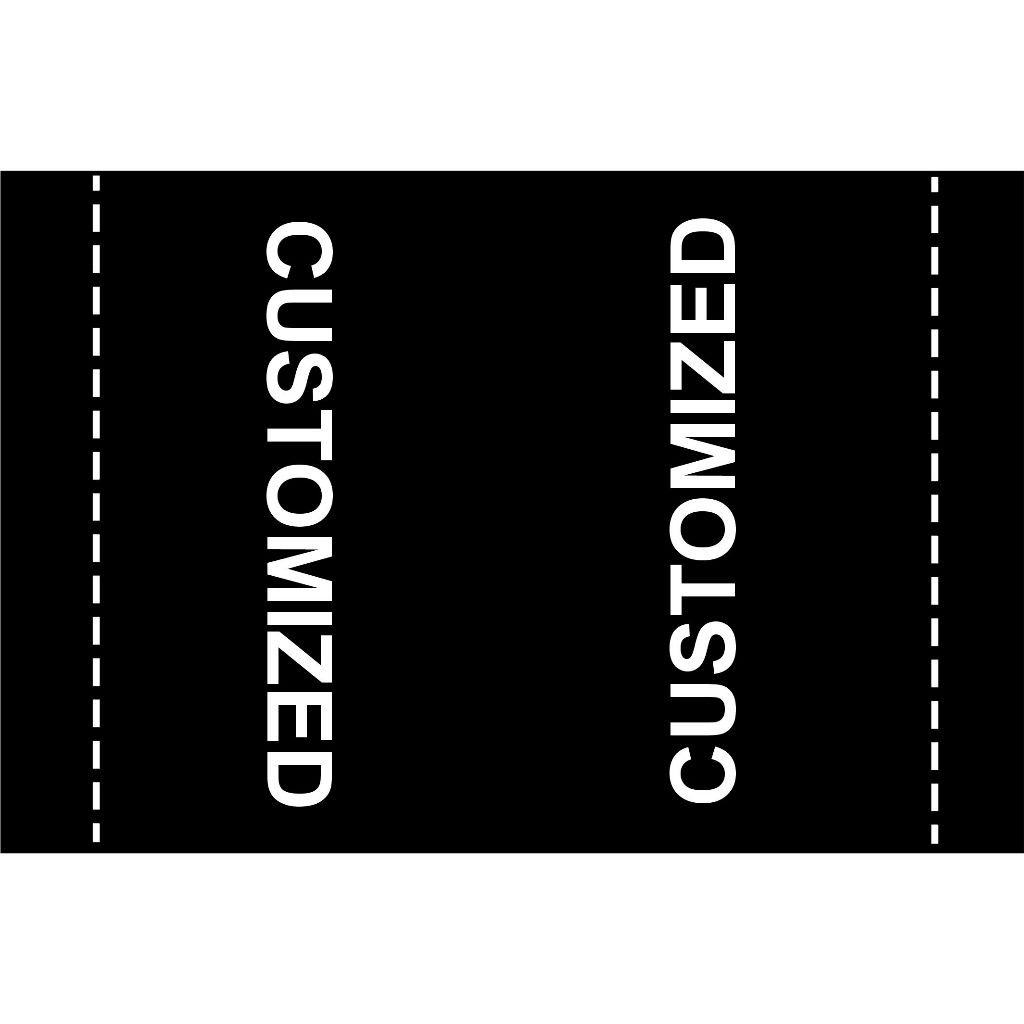 CUSTOMIZED

CUSTOMIZED