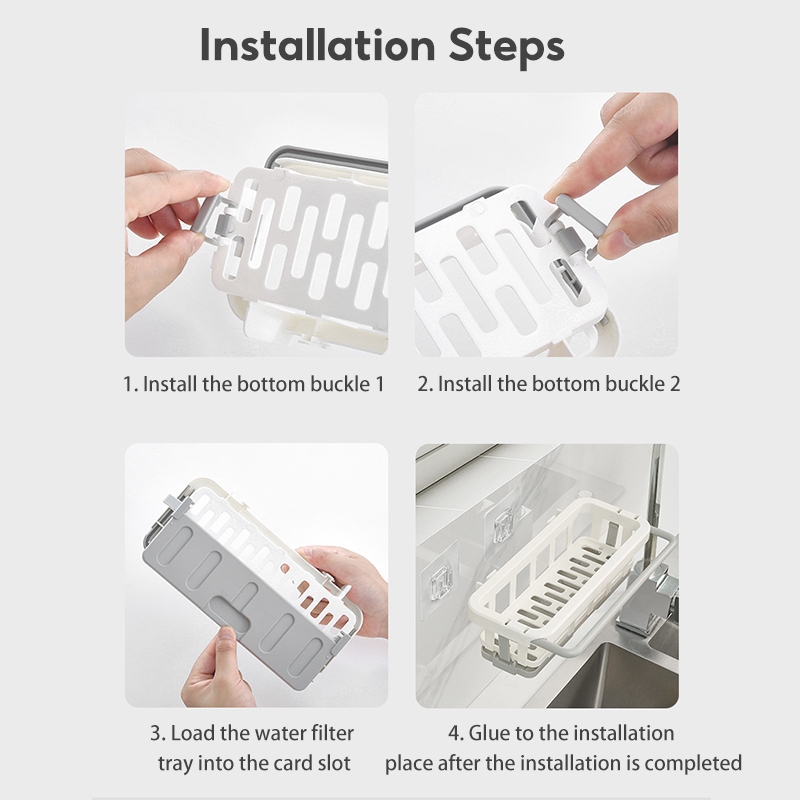 Installation Steps

1. Install the bottom buckle 1

2. Install the bottom buckle 2

3. Load the water filter tray into the card slot

4. Glue to the installation place after the installation is completed