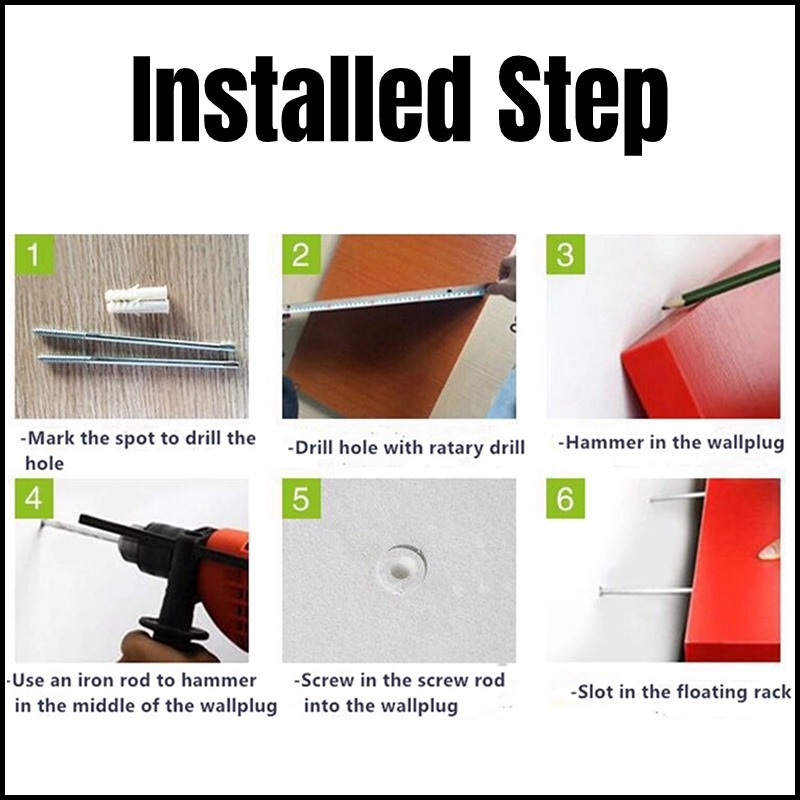 Installed Step

1

-Mark the spot to drill the hole

2

-Drill hole with ratary drill

3

-Hammer in the wallplug

4

-Use an iron rod to hammer in the middle of the wallplug

5

-Screw in the screw rod into the wallplug

6

-Slot in the floating rack