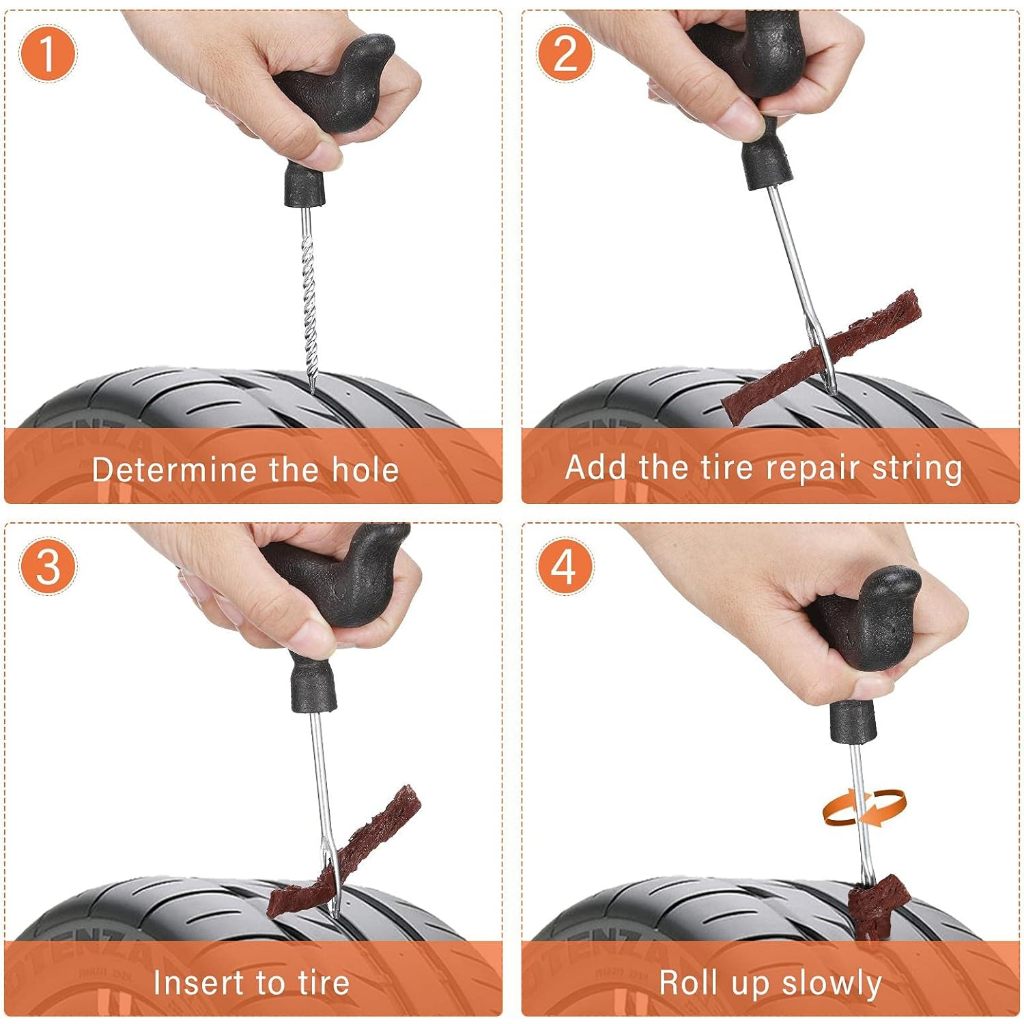 1

Determine the hole

2

Add the tire repair string

3

Insert to tire

4

Roll up slowly