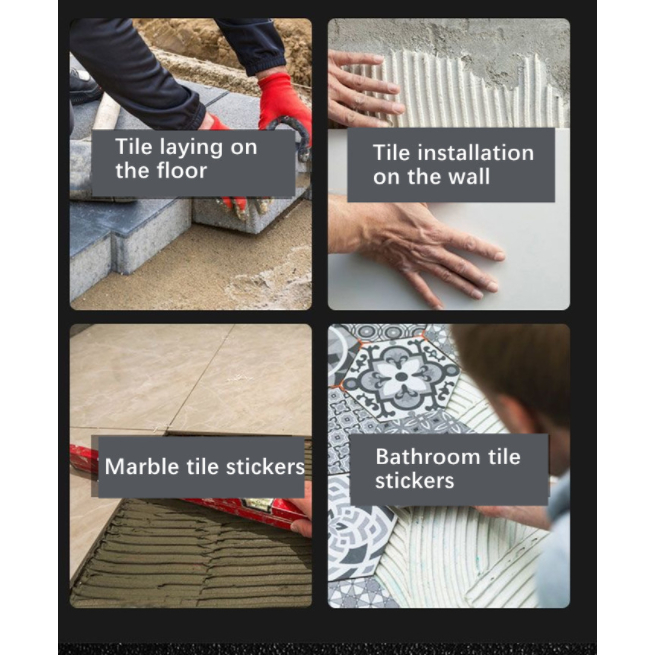 Tile laying on the floor

Tile installation on the wall

Marble tile stickers

Bathroom tile stickers