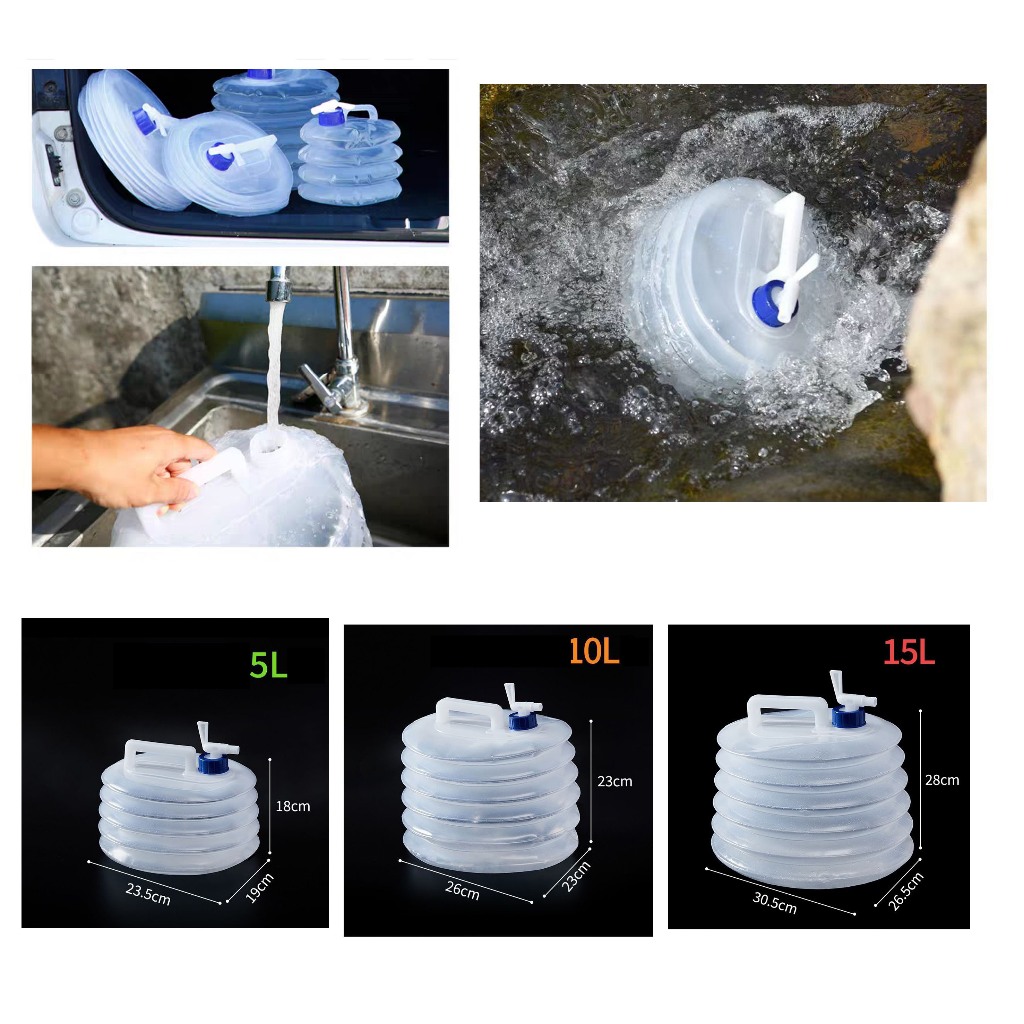 5L

18cm

23.5cm

19cm

10L

23cm

26cm

23cm

15L

28cm

30.5cm

26.5cm