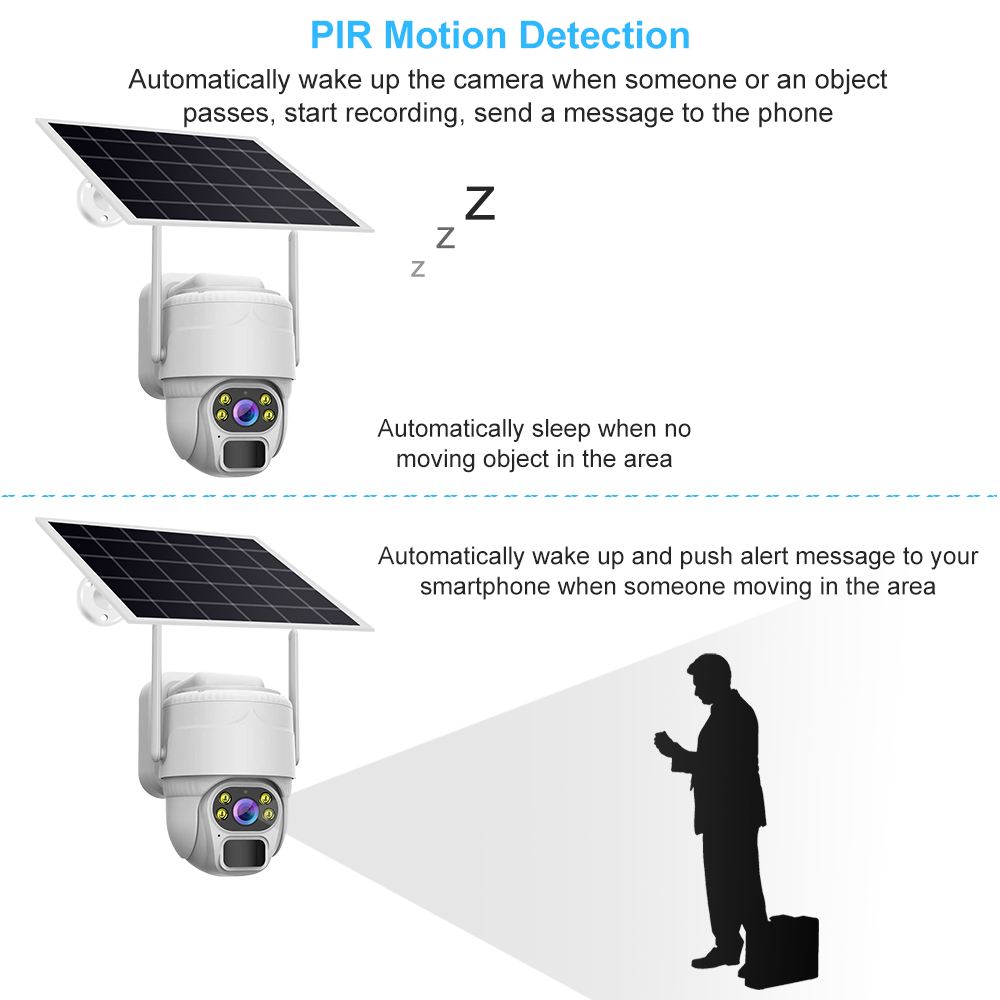 PIR Motion Detection

Automatically wake up the camera when someone or an object passes, start recording, send a message to the phone

z
Z
Z

Automatically sleep when no moving object in the area

Automatically wake up and push alert message to your smartphone when someone moving in the area