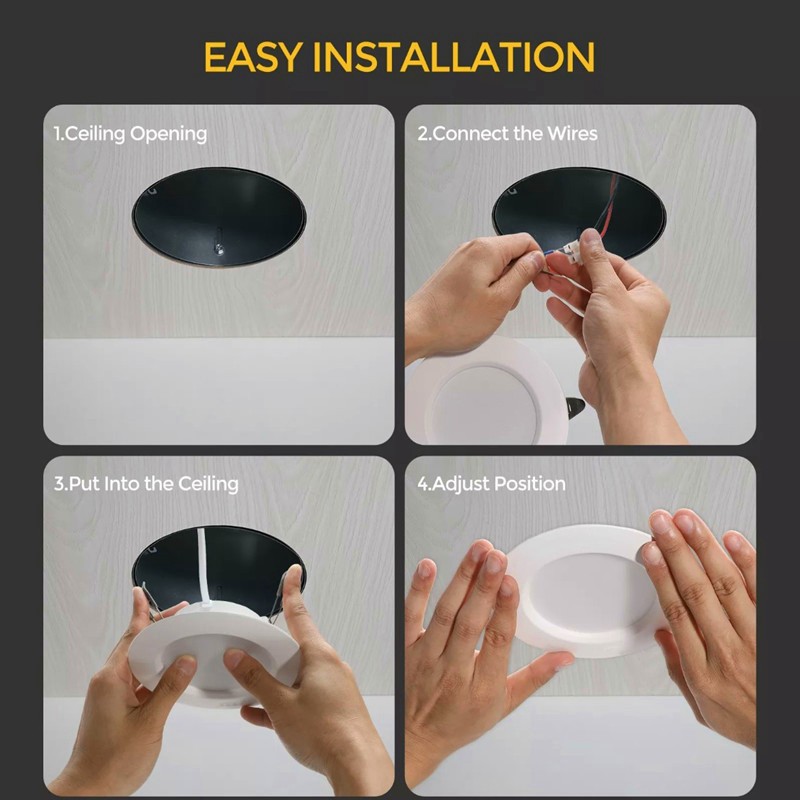 EASY INSTALLATION

1.Ceiling Opening

2.Connect the Wires

3.Put Into the Ceiling

4.Adjust Position