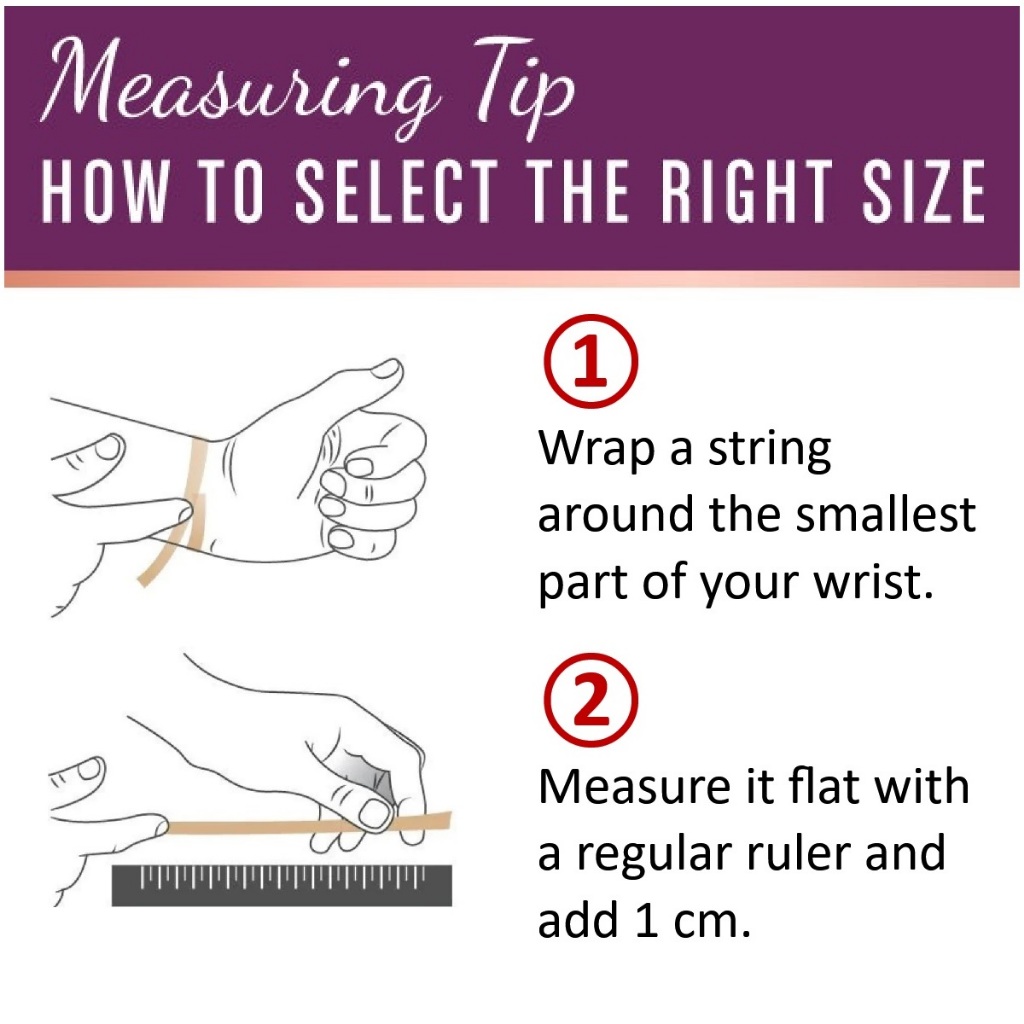 Measuring Tip
HOW TO SELECT THE RIGHT SIZE

①
Wrap a string around the smallest part of your wrist.

②
Measure it flat with a regular ruler and add 1 cm.