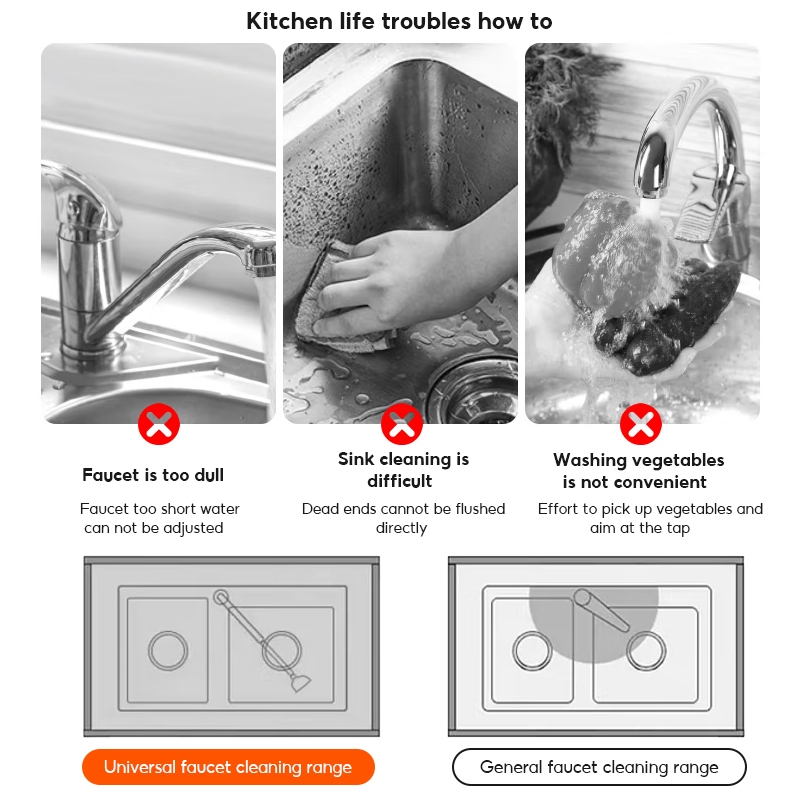 Kitchen life troubles how to

Faucet is too dull

Faucet too short water can not be adjusted

Sink cleaning is difficult

Dead ends cannot be flushed directly

Washing vegetables is not convenient

Effort to pick up vegetables and aim at the tap

Universal faucet cleaning range

General faucet cleaning range